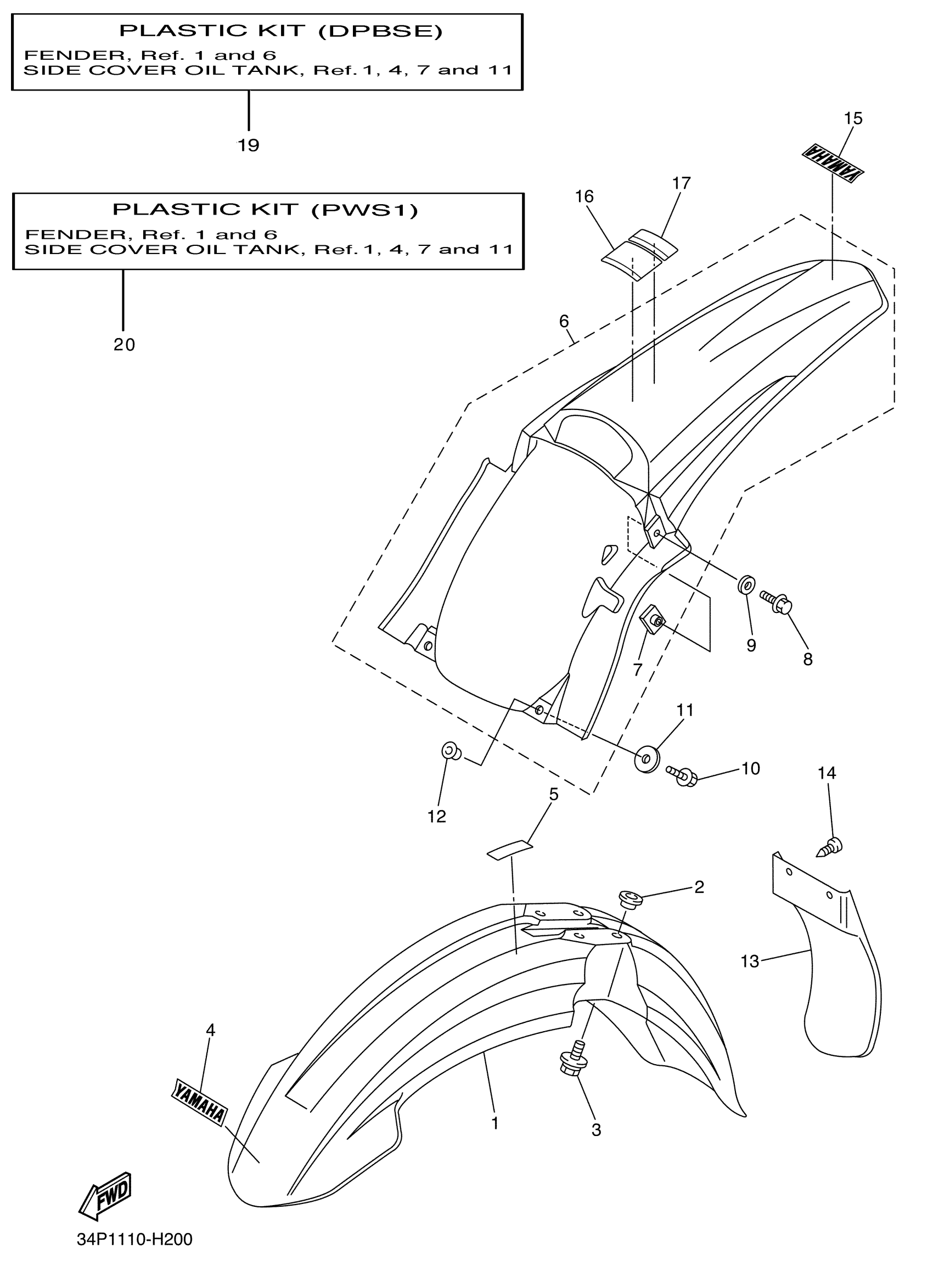 PLASTIC KIT (DPBSE)
FENDER, Ref. 1 and 6
SIDE COVER OIL TANK, Ref. 1, 4, 7 and 11

19

PLASTIC KIT (PWS1)
FENDER, Ref. 1 and 6
SIDE COVER OIL TANK, Ref. 1, 4, 7 and 11

20

15
YAMAHA
16
17
6
9
8
7
11
10
12
5
14
2
13
4
YAMAHA
1
3
FWD

34P1110-H200