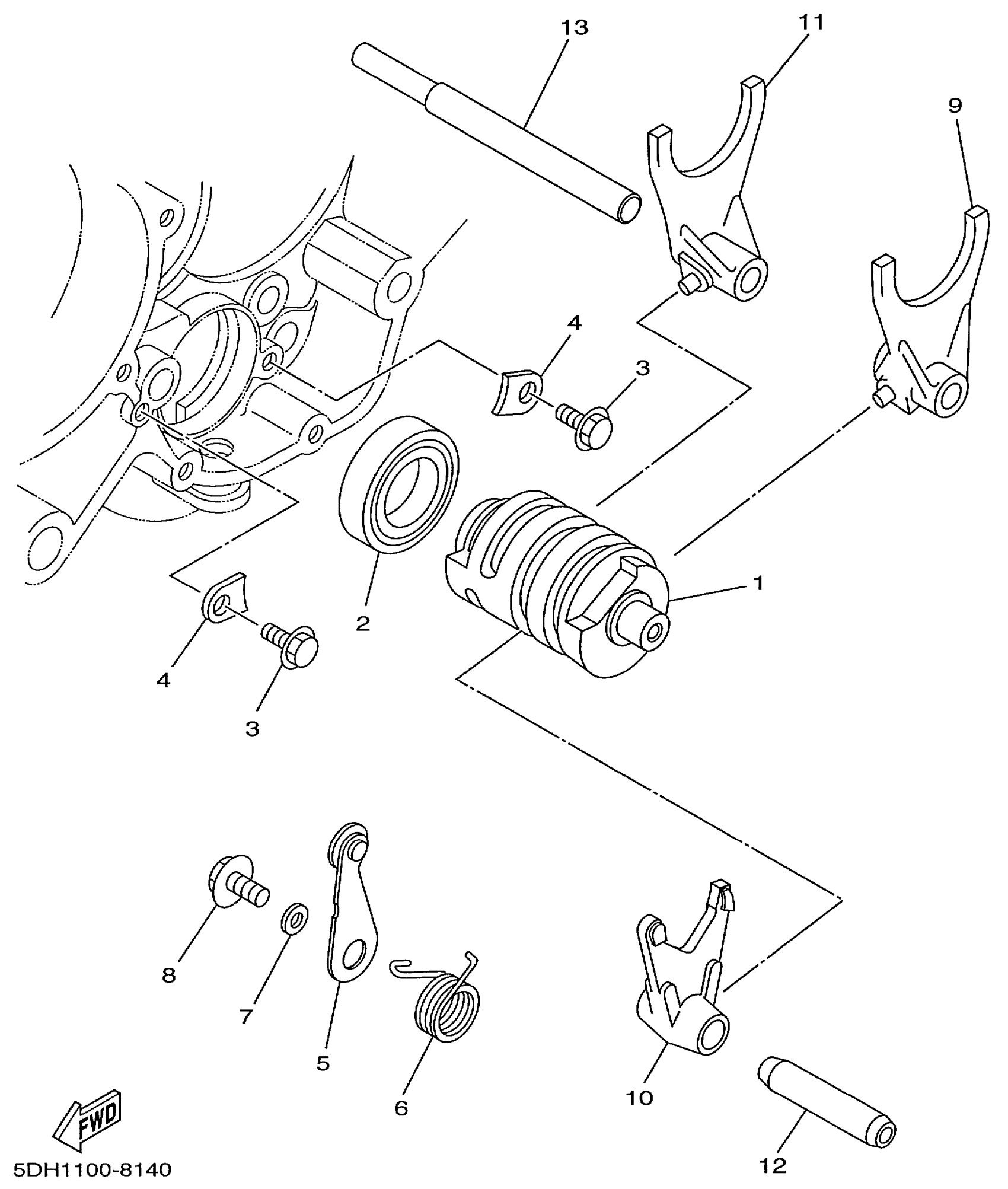 13
11
9
4
3
1
2
4
3
8
7
5
6
10
12
FWD
5DH1100-8140