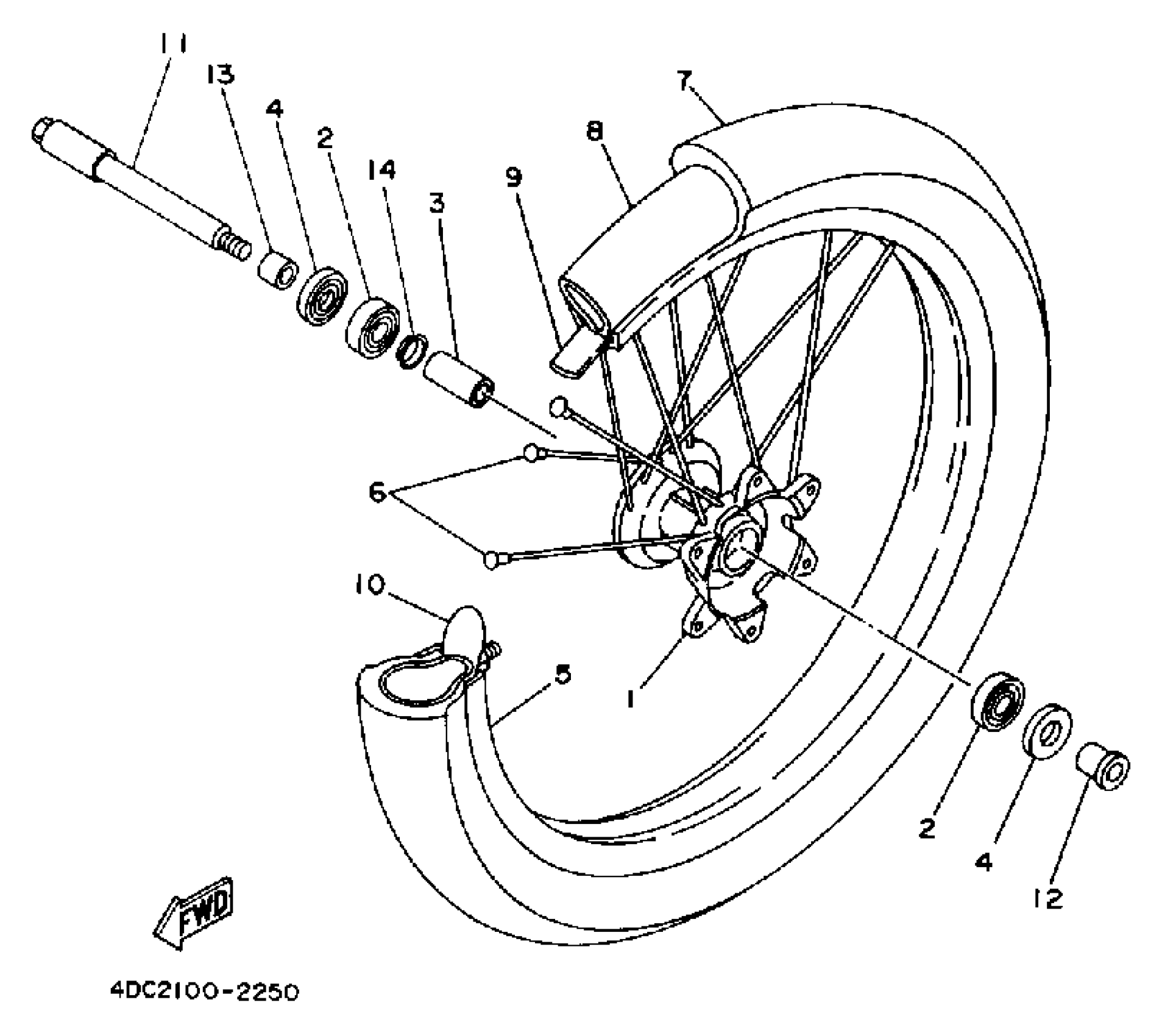 11
13
4
2
14
3
9
8
7
6
10
5
1
2
4
12
FWD
4DC2100-2250