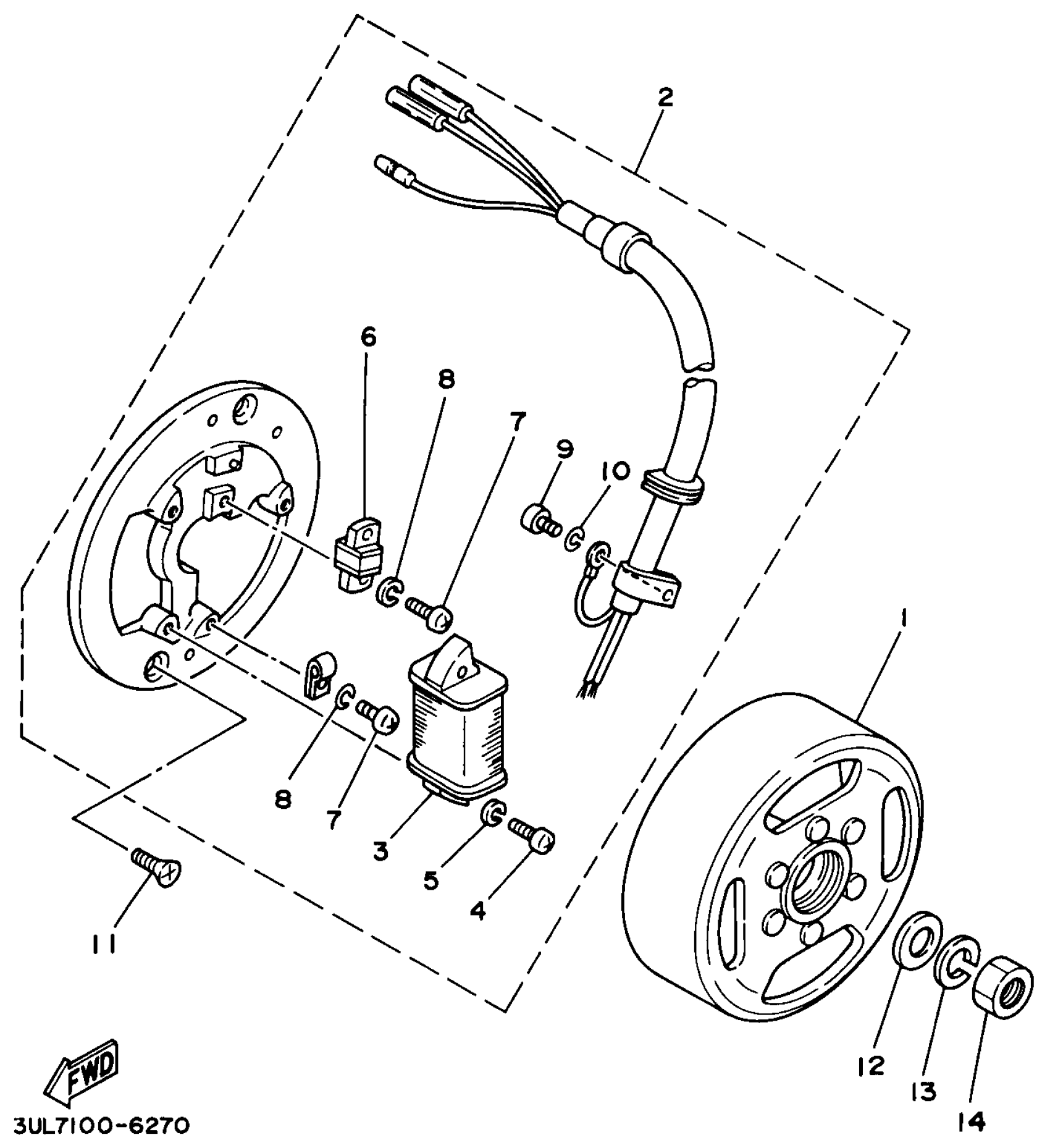 2

6

8

7

9

10

1

8

7

3

5

4

11

12

13

14

FWD

3UL7100-6270