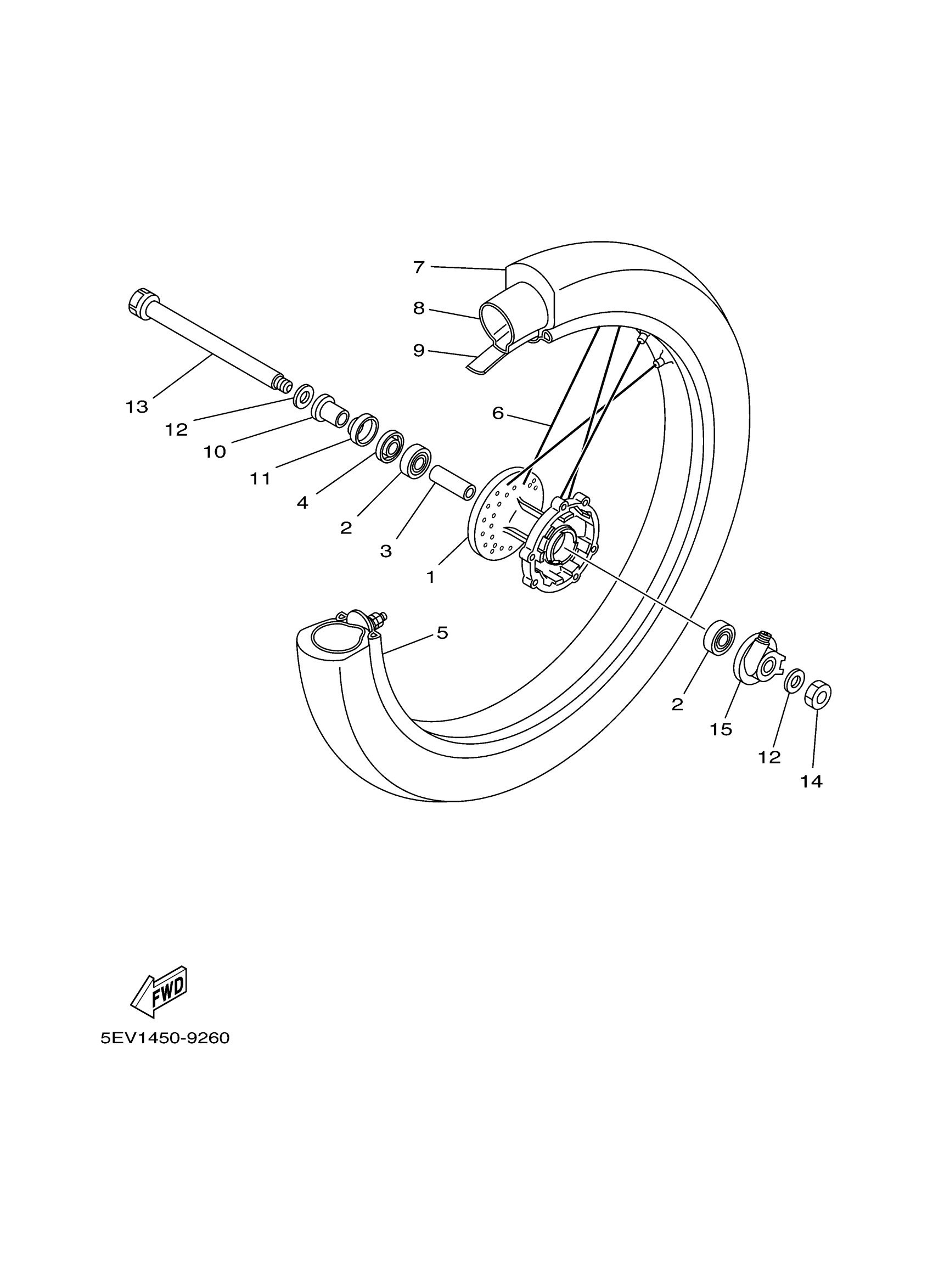 7
8
9
13
12
10
11
4
2
3
6
1
5
2
15
12
14

FWD

5EV1450-9260