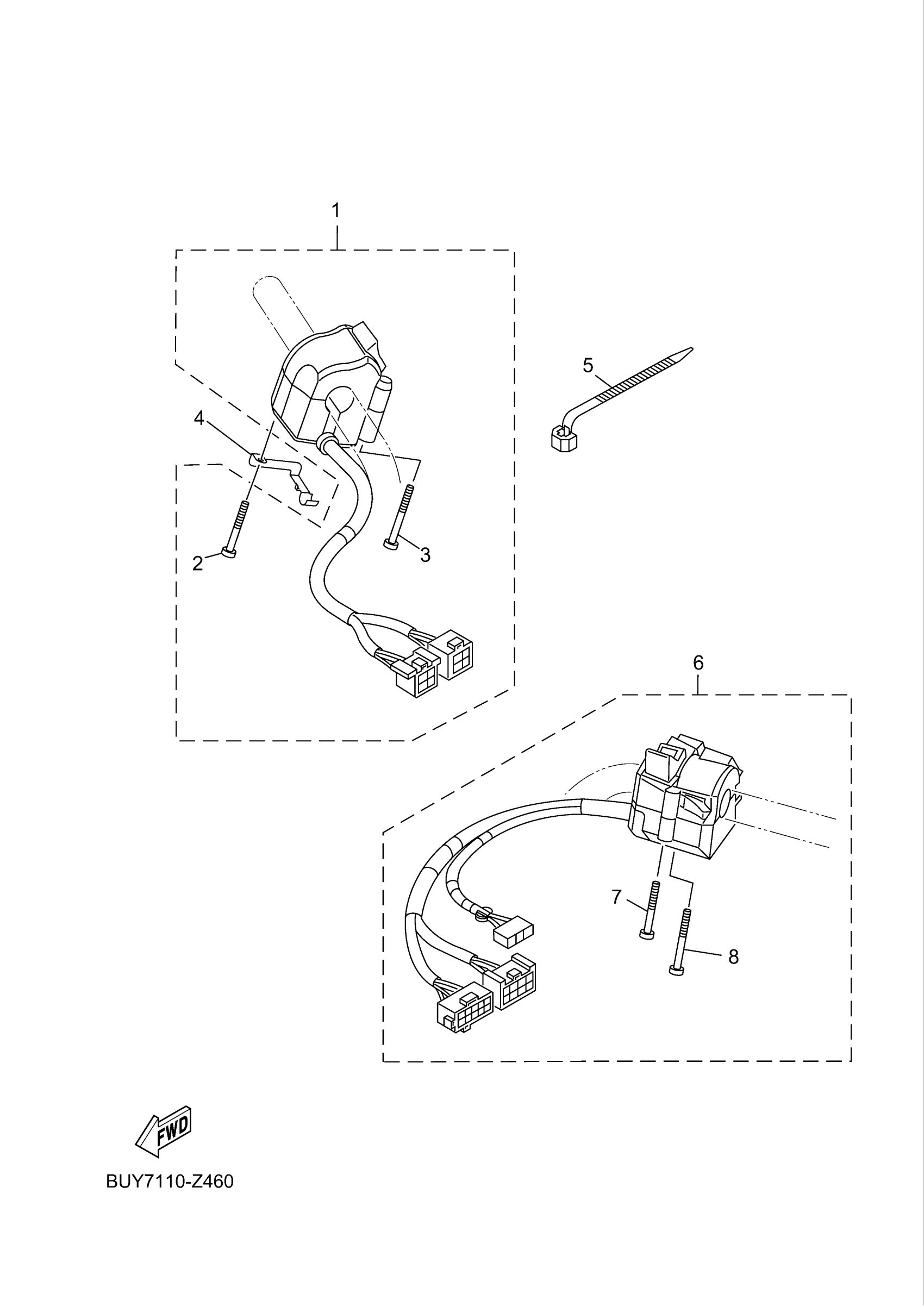 1

5

4

3

2

6

7

8

FWD

BUY7110-Z460