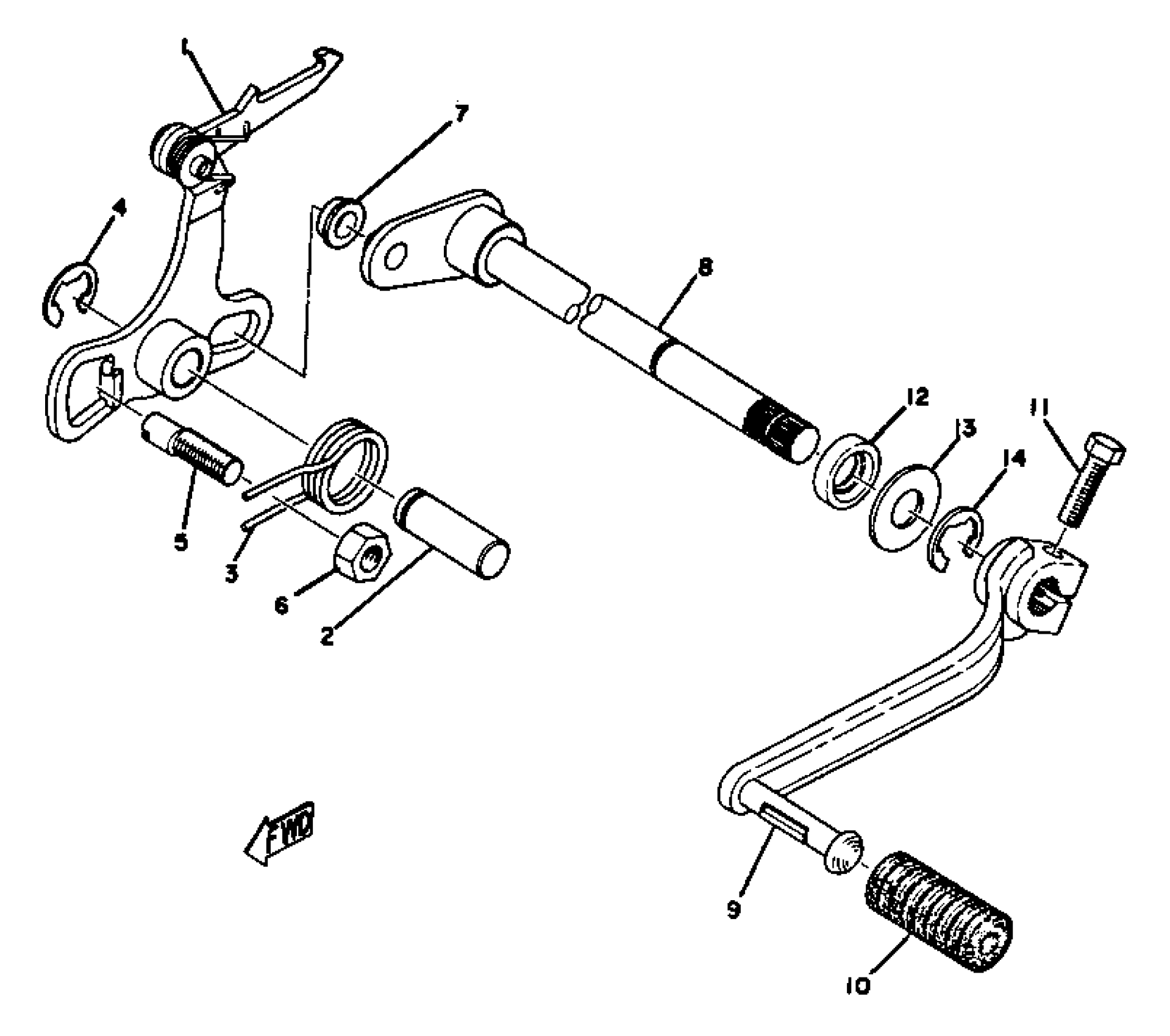 1
7
4
8
12
11
13
14
5
3
6
2
FWD
9
10