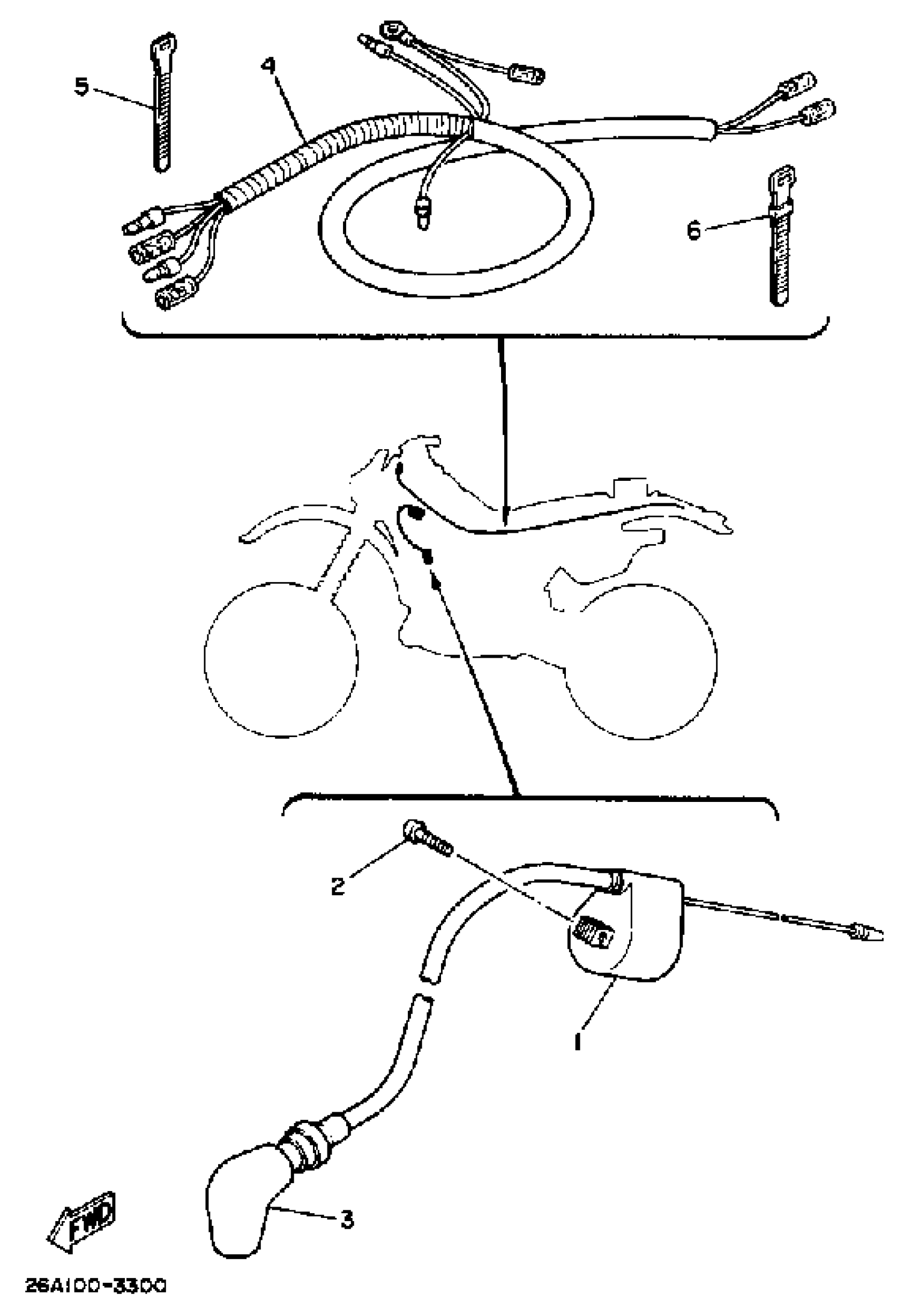 5
4
6
2
1
3
FWD
26A100-3300