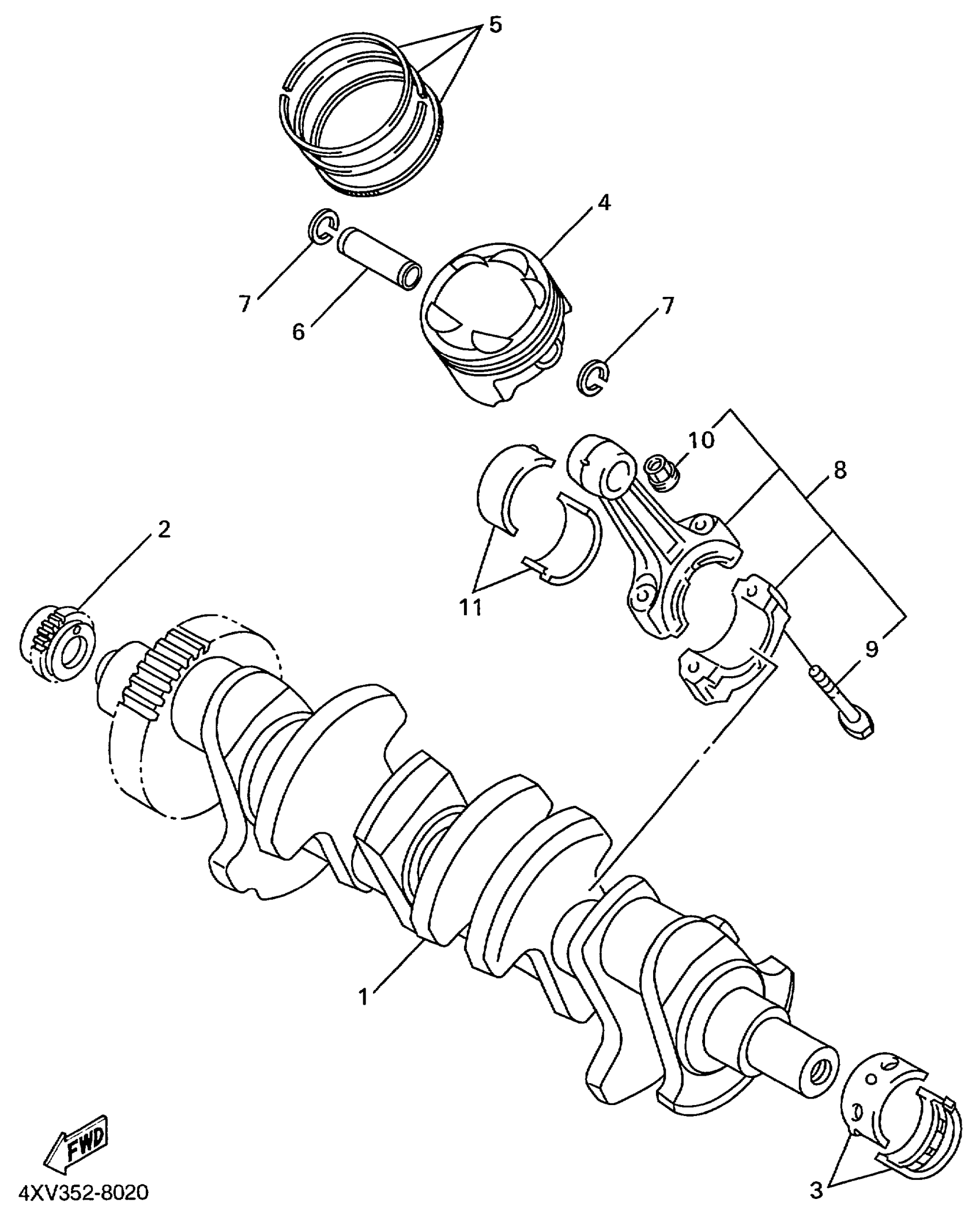 5
4
7
6
7
10
8
2
11
9
1
FWD
3
4XV352-8020