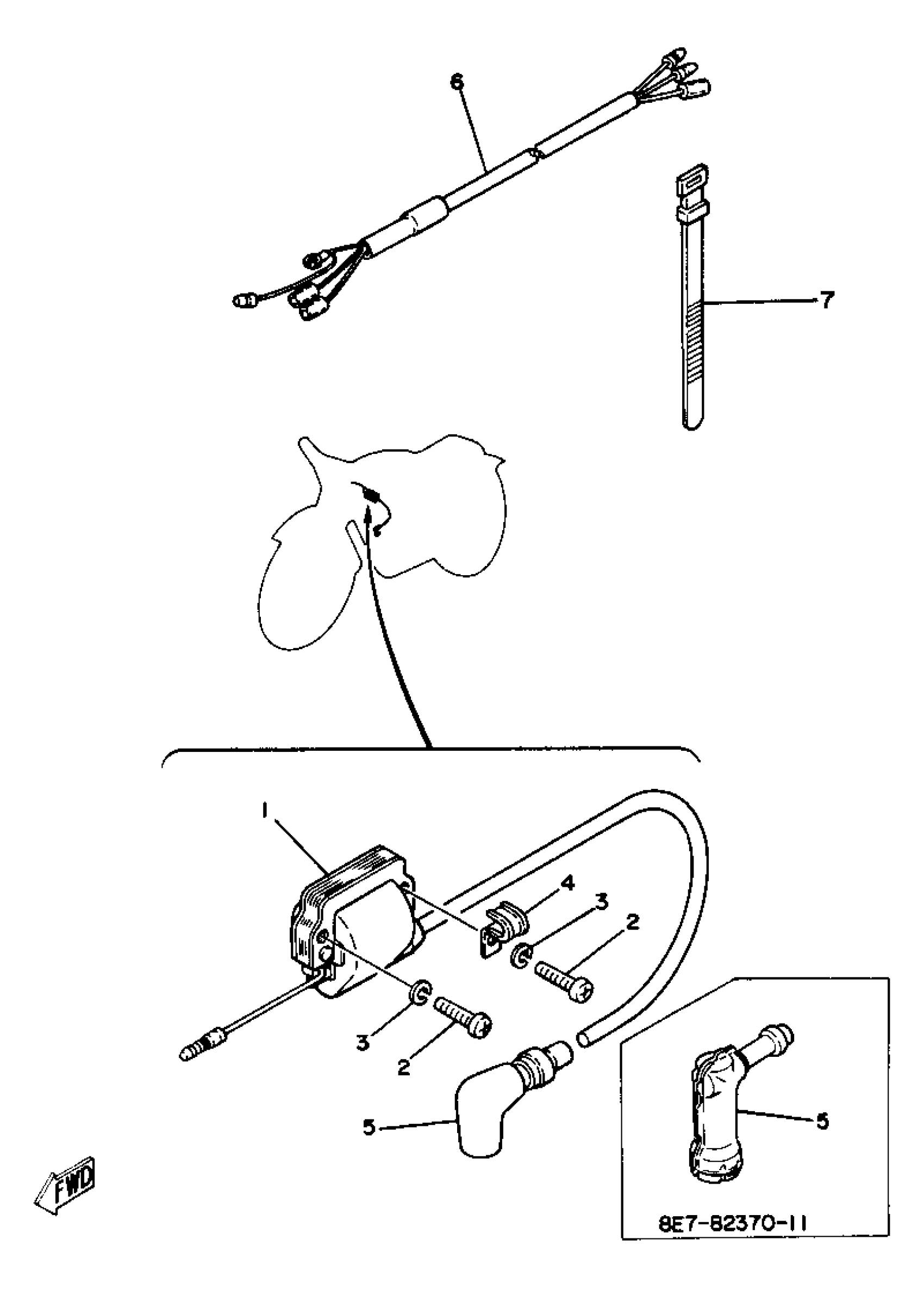 6
7
1
4
3
2
3
2
5
5
FWD
8E7-82370-11