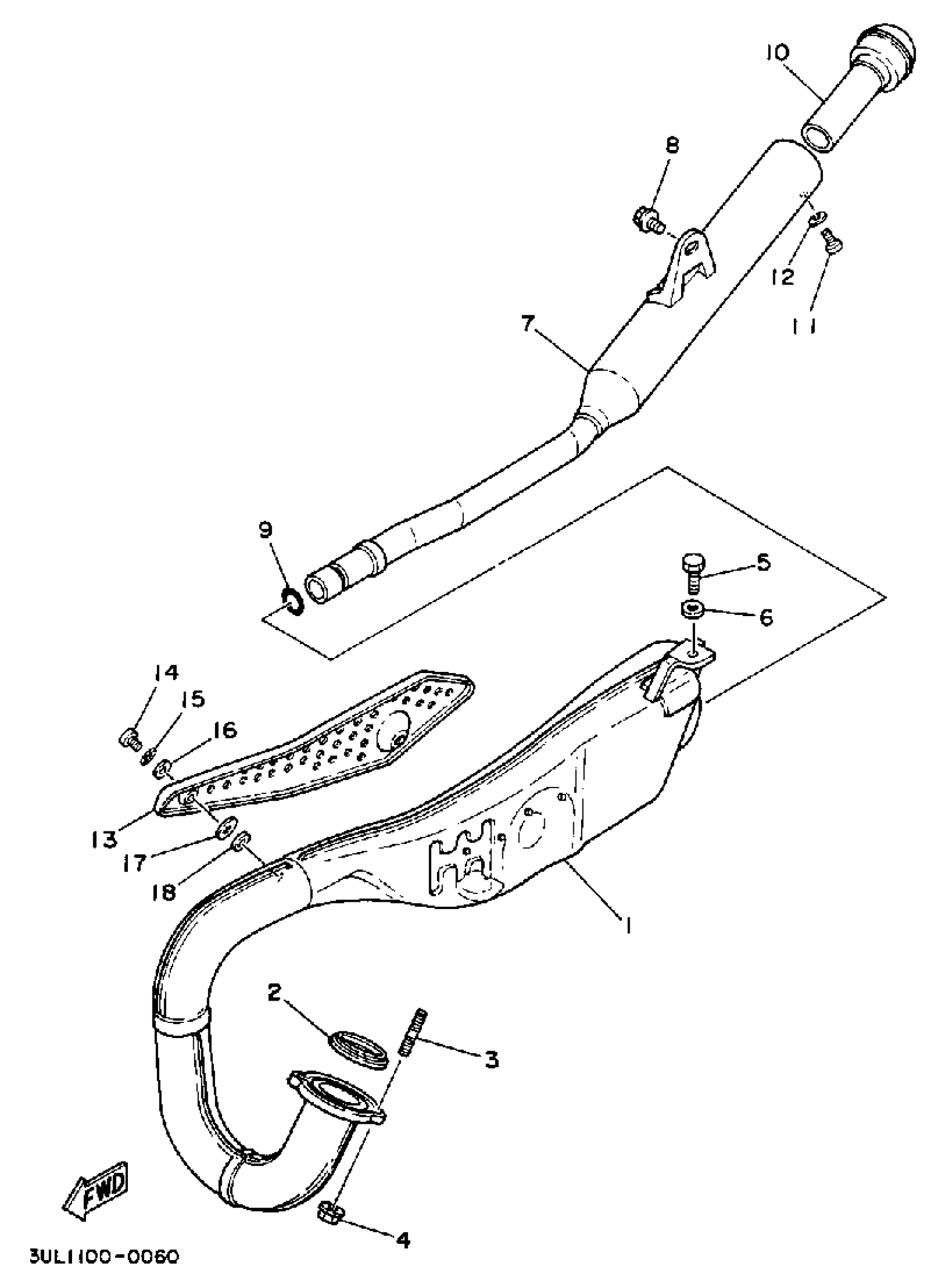 10

8

12

11

7

9

5

6

14

15

16

13

17

18

1

2

3

FWD

4

3UL1100-0060