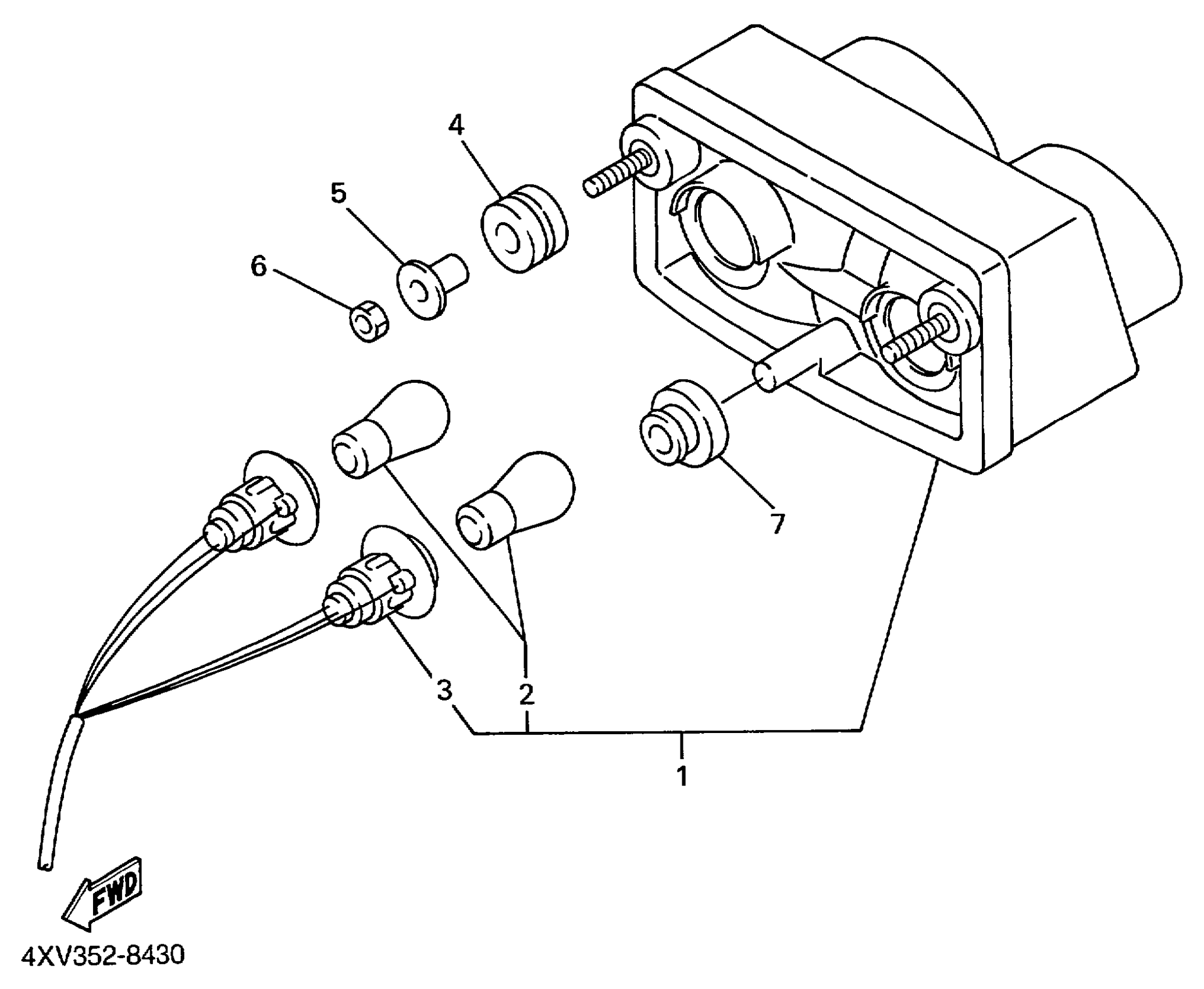 4
5
6
7
3
2
1
FWD
4XV352-8430