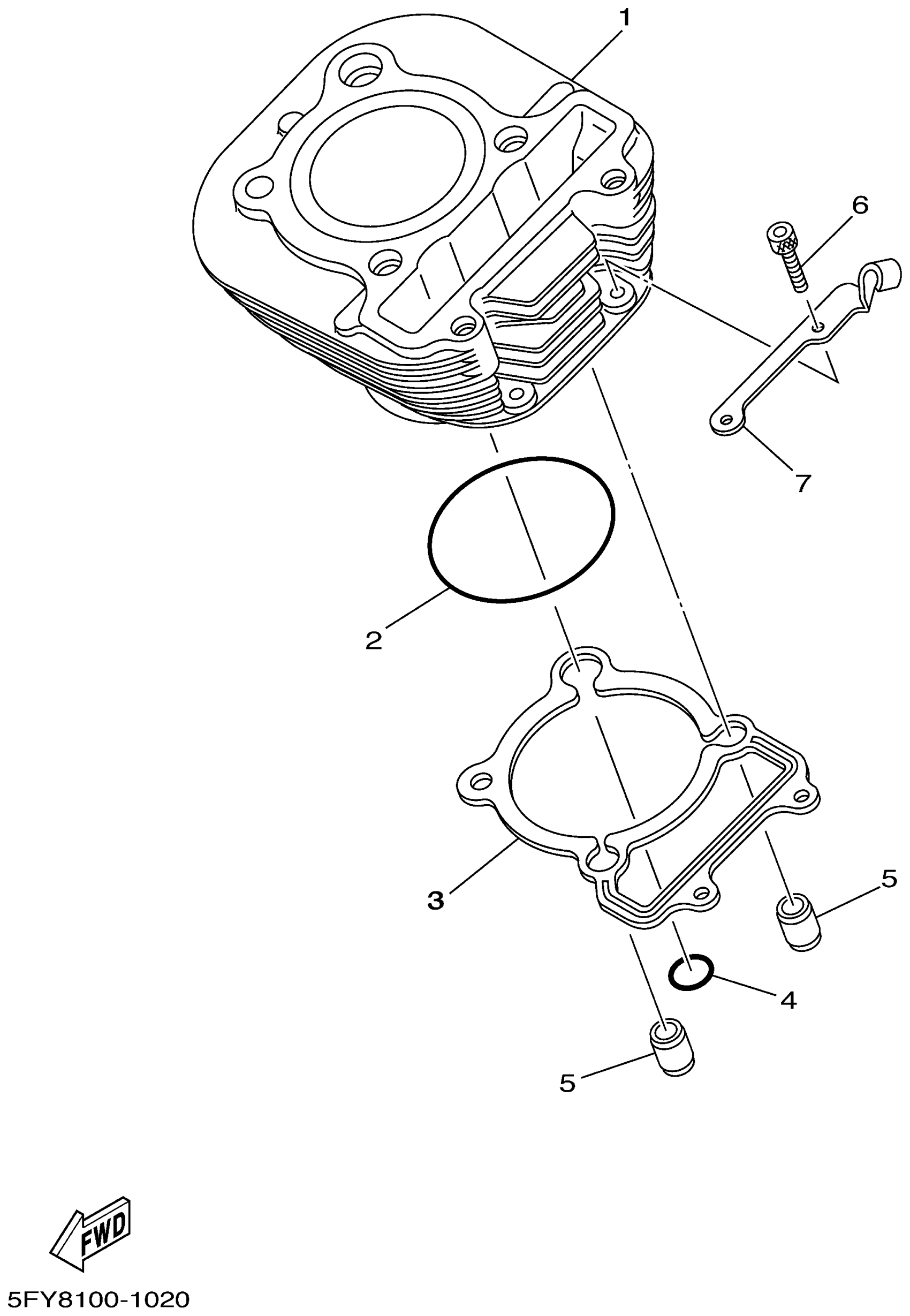 1
6
7
2
3
5
4
5
FWD
5FY8100-1020