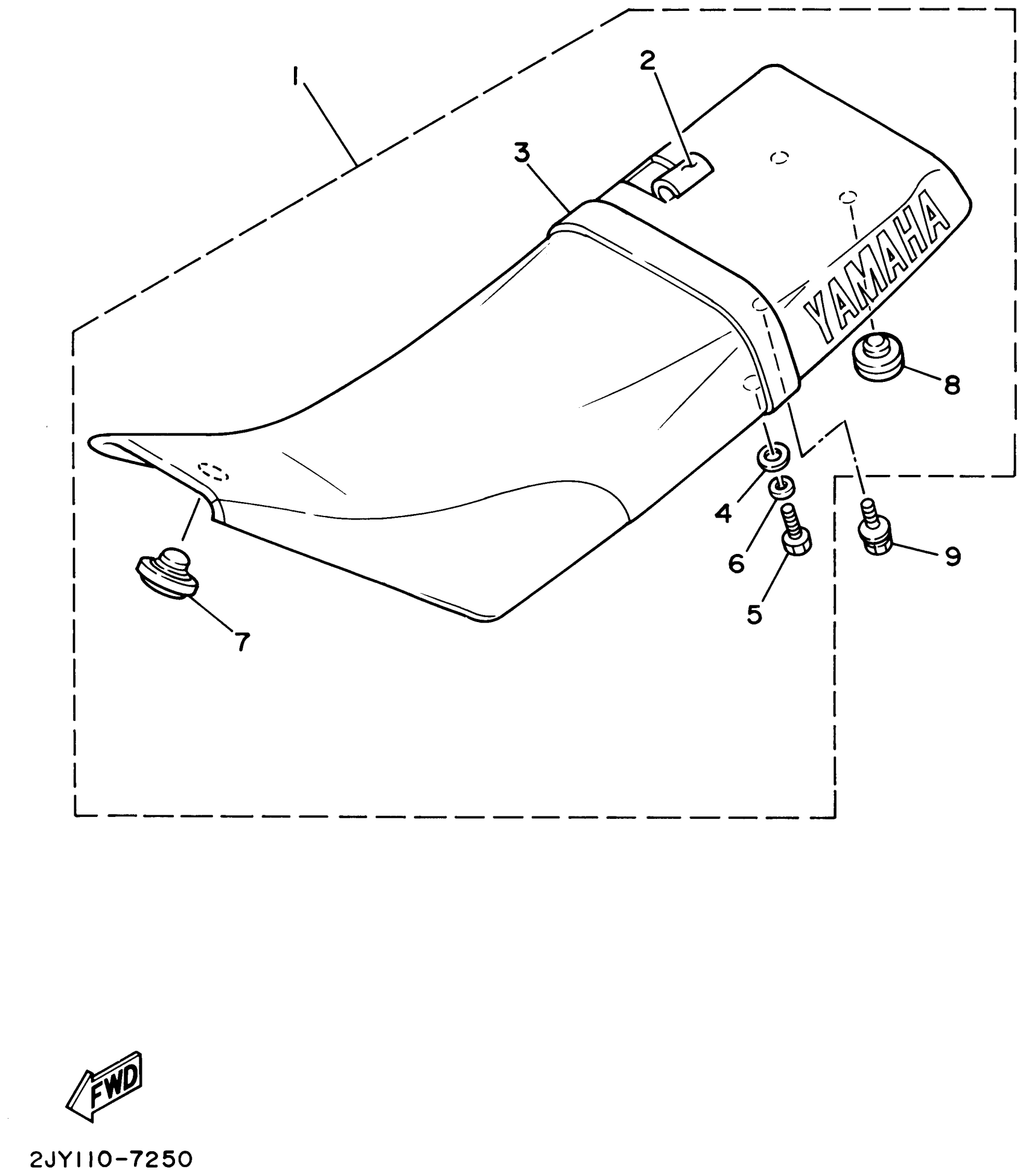 1
2
3
YAMAHA
8
4
6
5
9
7
FWD
2JY110-7250