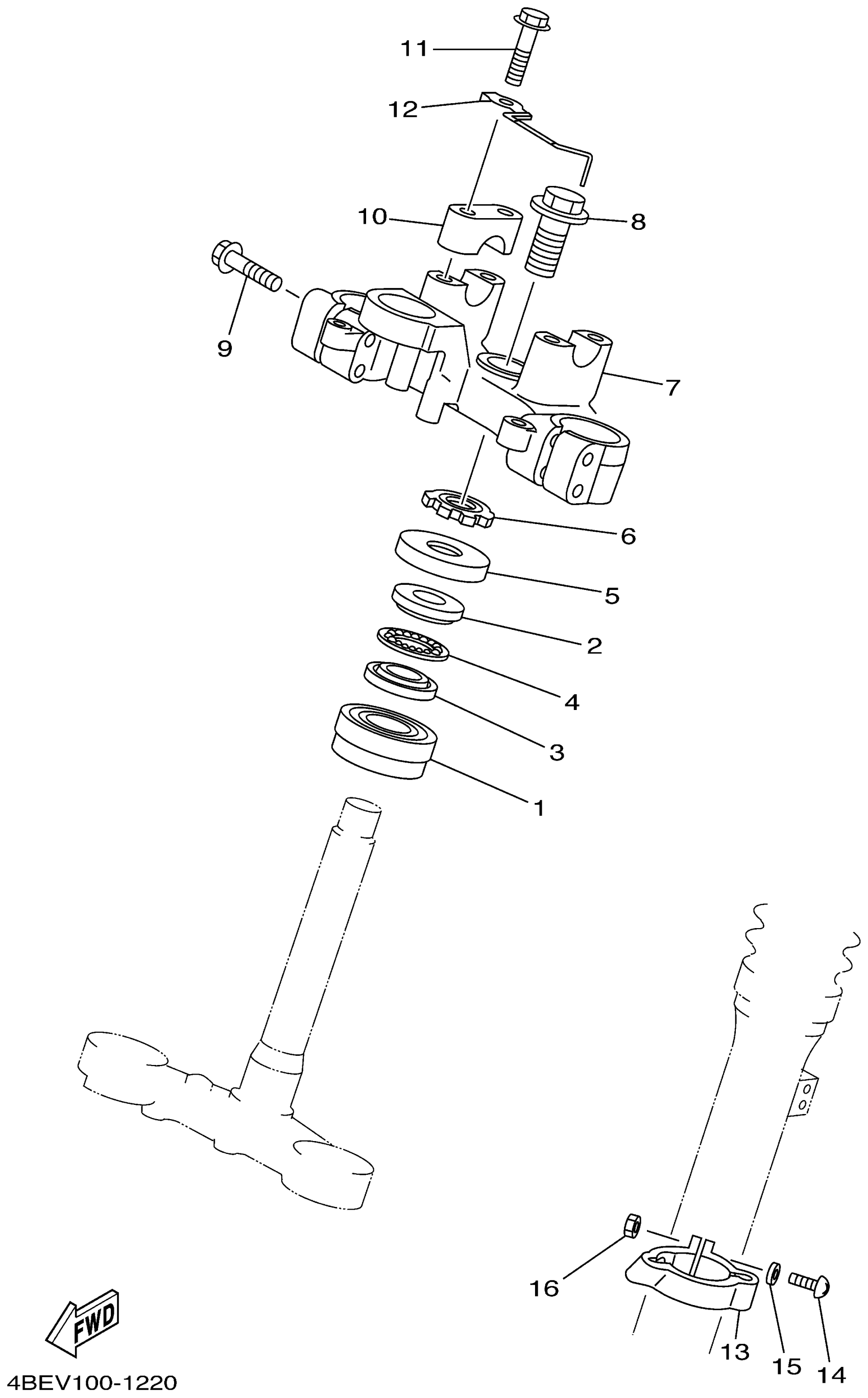 11
12
10
8
9
7
6
5
2
4
3
1
16
13
15
14
FWD
4BEV100-1220