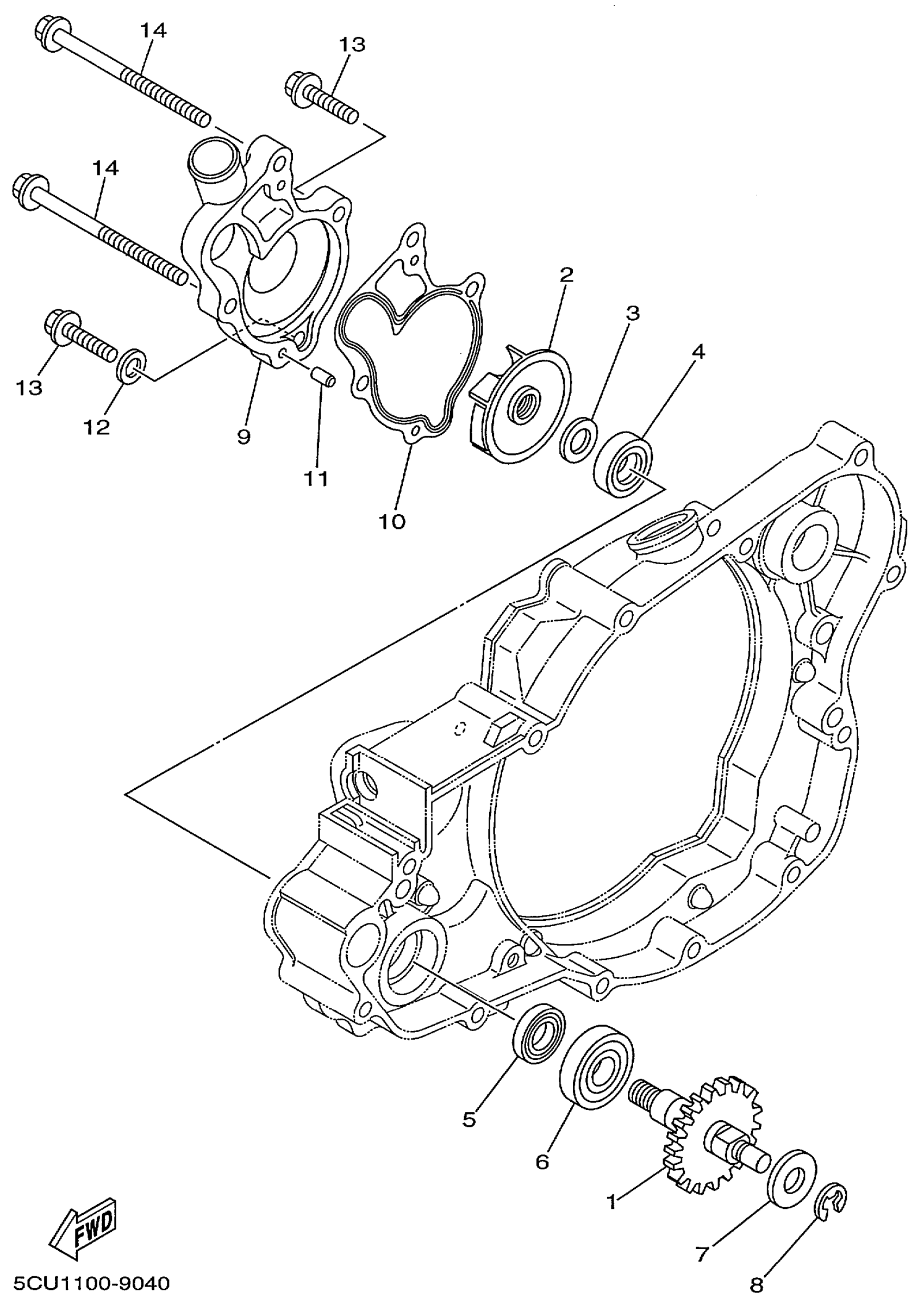 14
13
14
2
3
4
13
12
9
11
10
5
6
1
7
8
FWD
5CU1100-9040