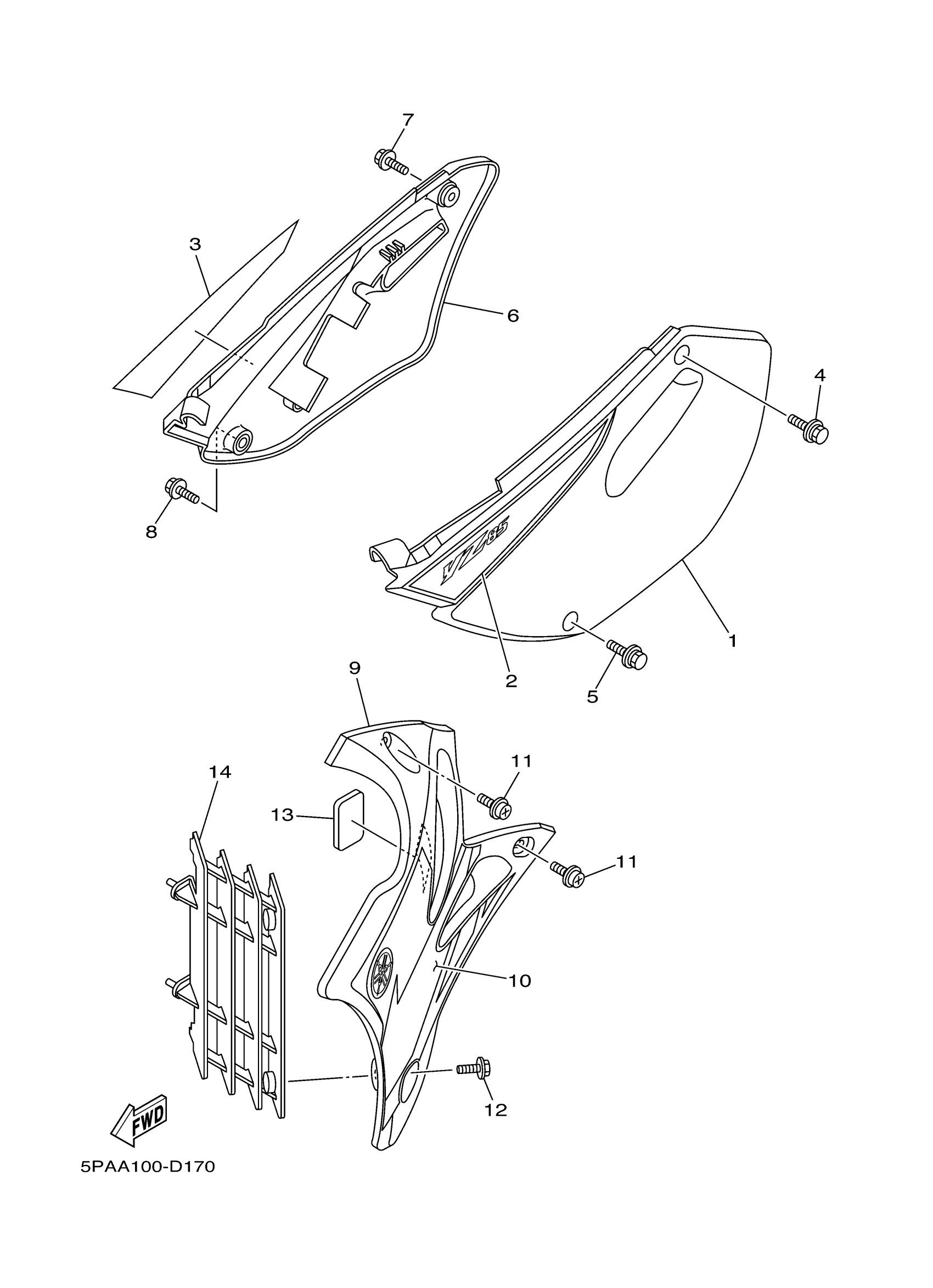 7

3

6

4

8

YZ85

1

2

5

9

11

14

13

11

10

12

FWD

5PAA100-D170