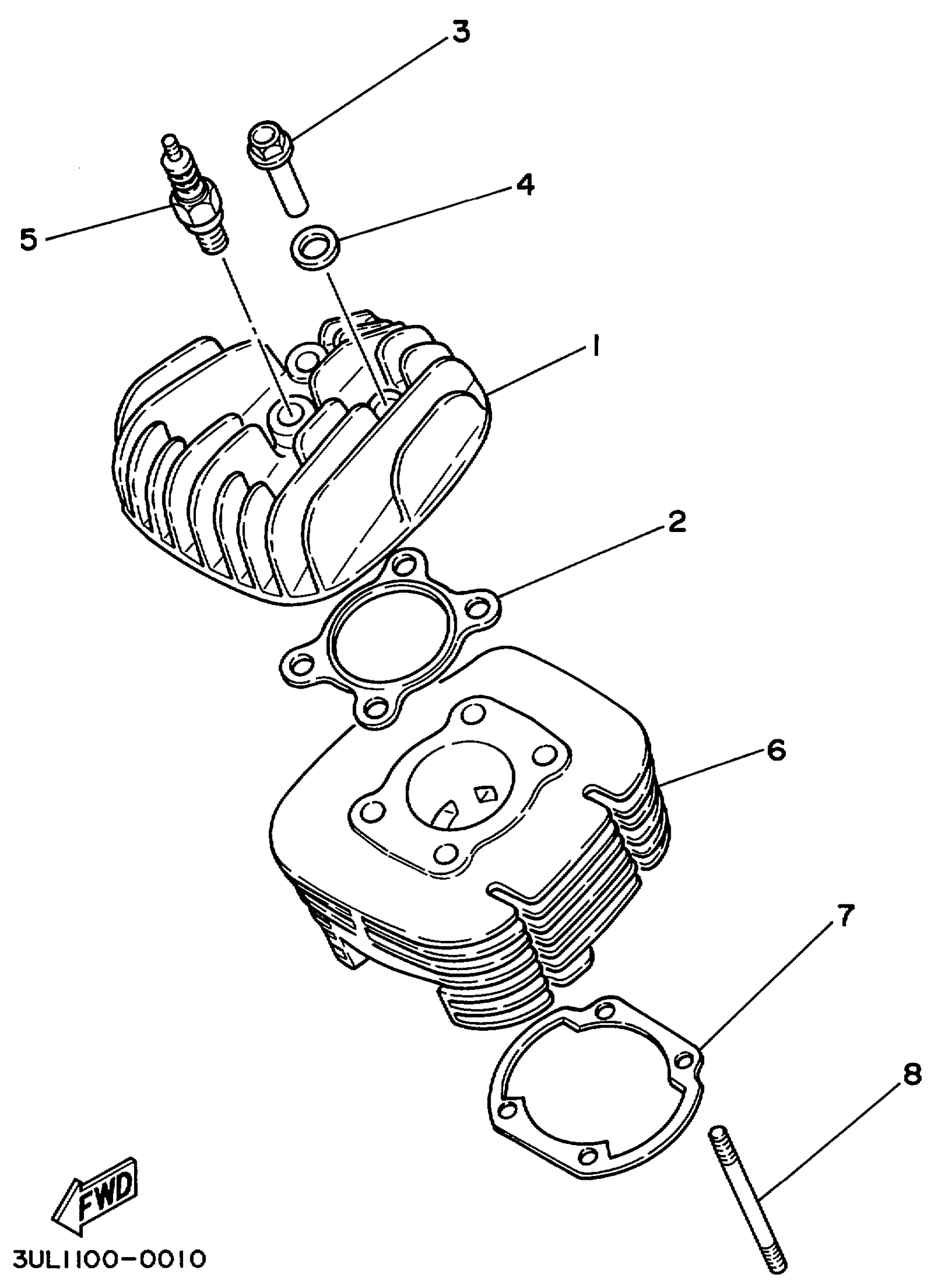 3
4
5
1
2
6
7
8
FWD
3UL1100-0010