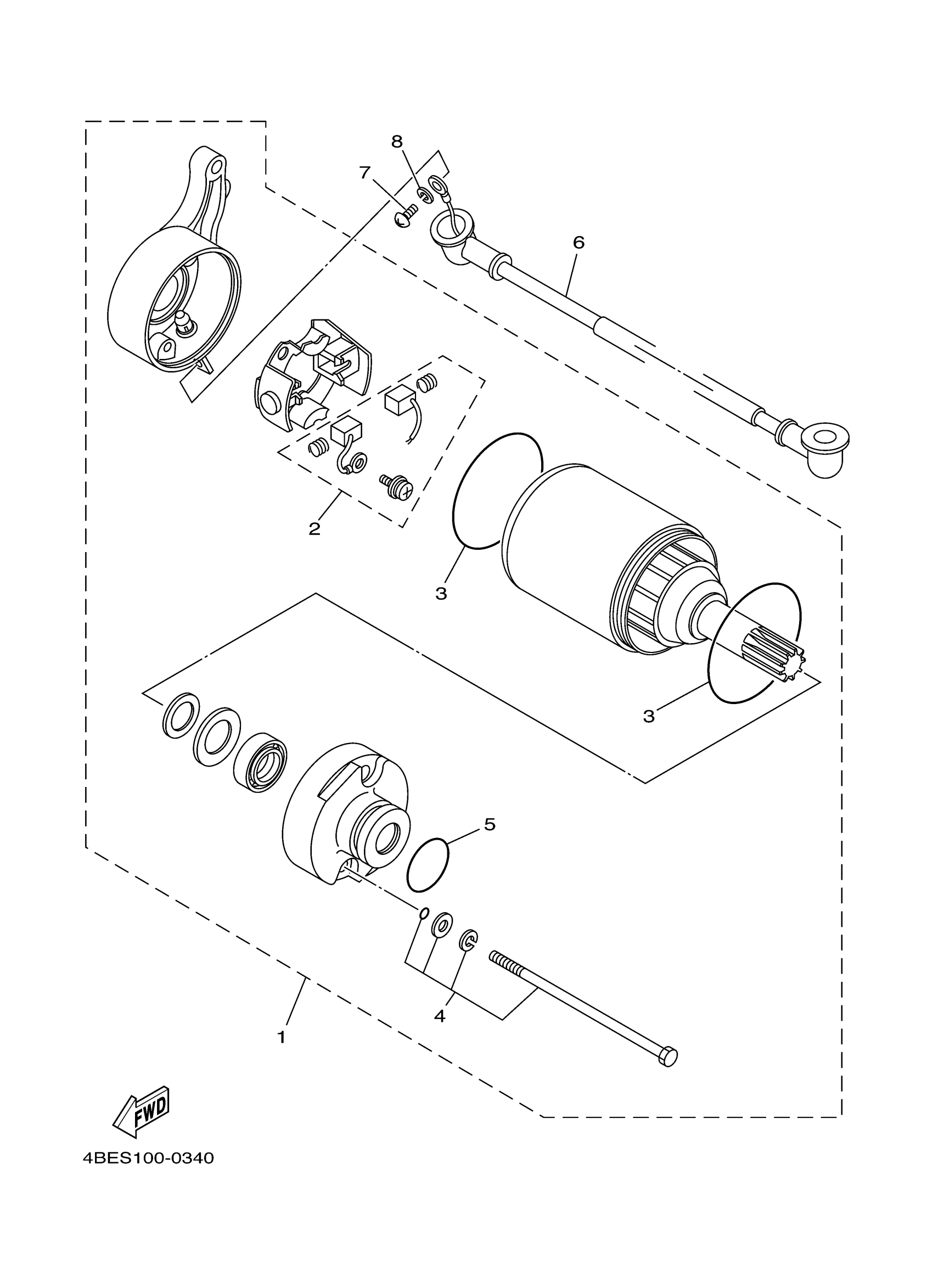 8
7
6
2
3
3
5
4
1
FWD
4BES100-0340