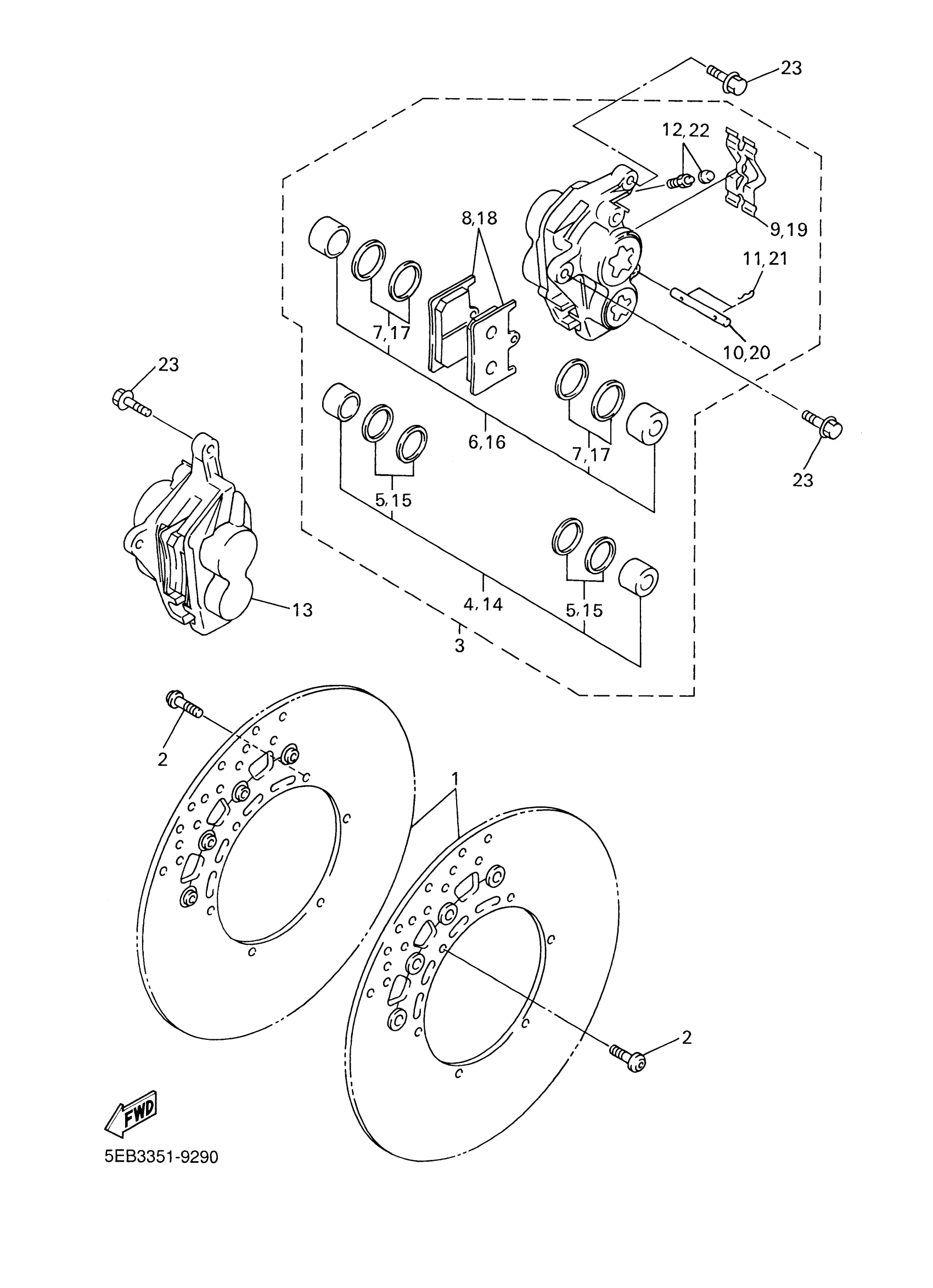 23
12,22
8,18
9,19
11,21
7,17
10,20
23
6,16
7,17
23
5,15
13
4,14
5,15
3
2
1
2
FWD
5EB3351-9290