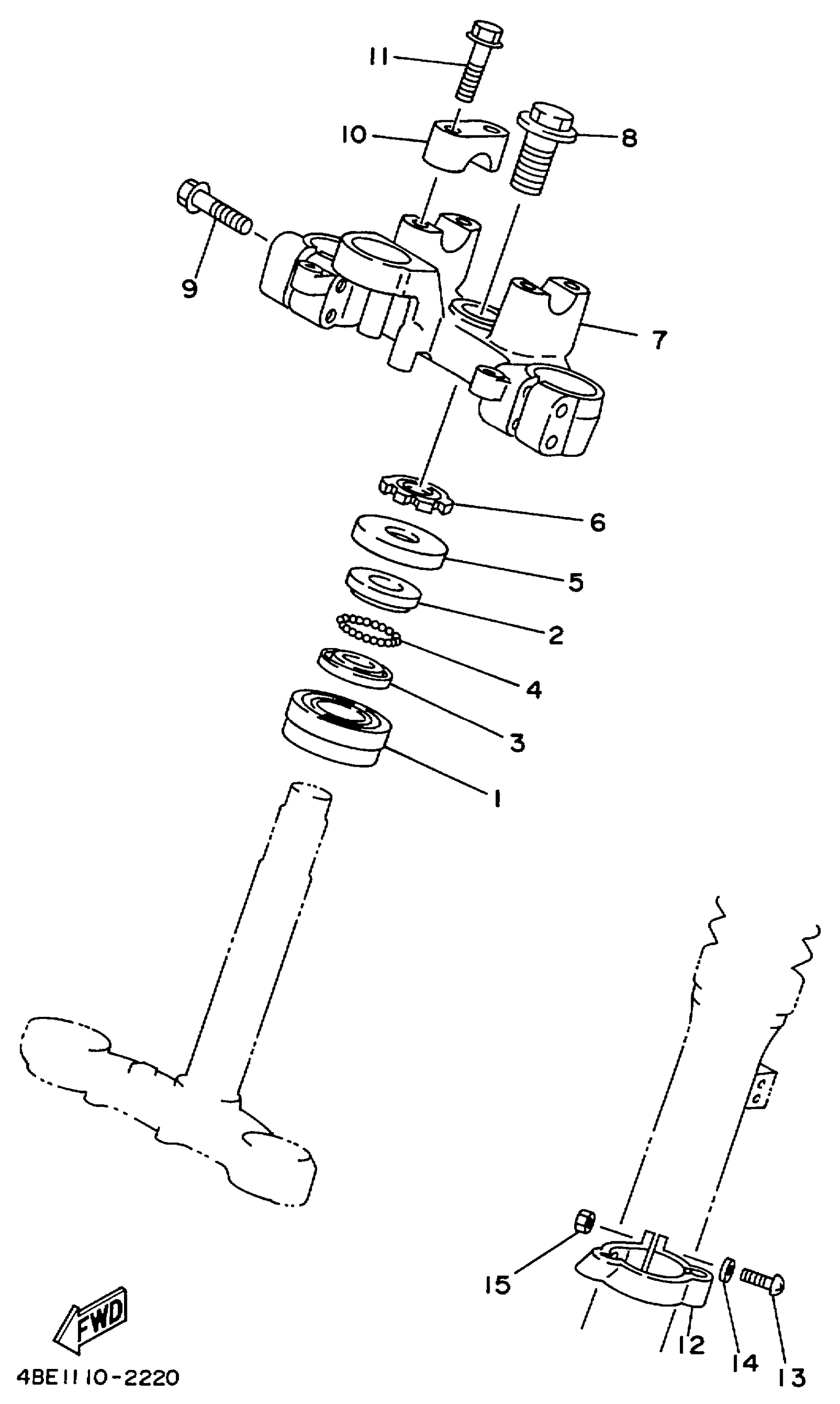 11
10
8
9
7
6
5
2
4
3
1
15
12
14
13
FWD
4BE1110-2220