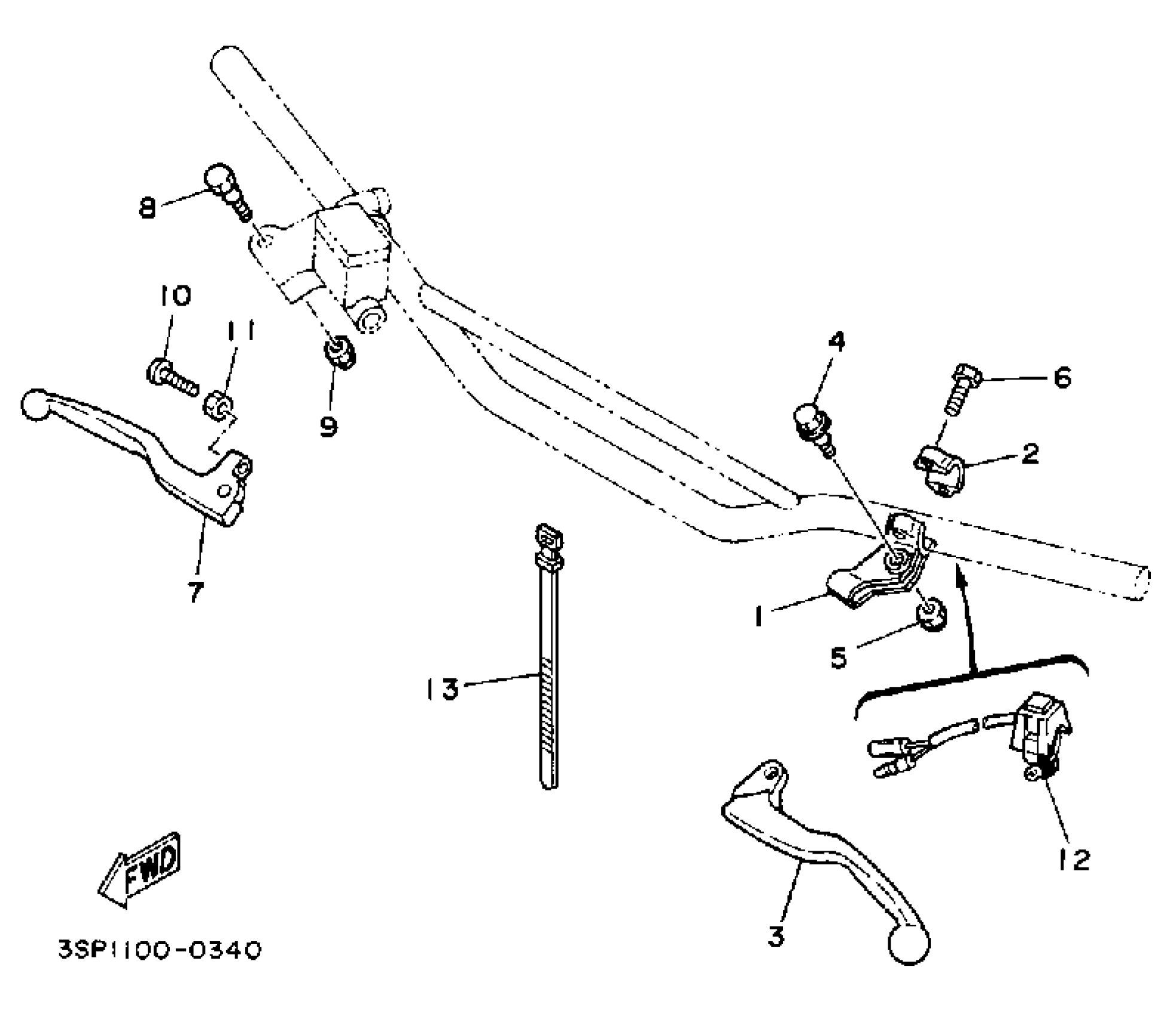 8
10
11
9
7
4
6
2
1
5
13
12
3
FWD
3SP1100-0340