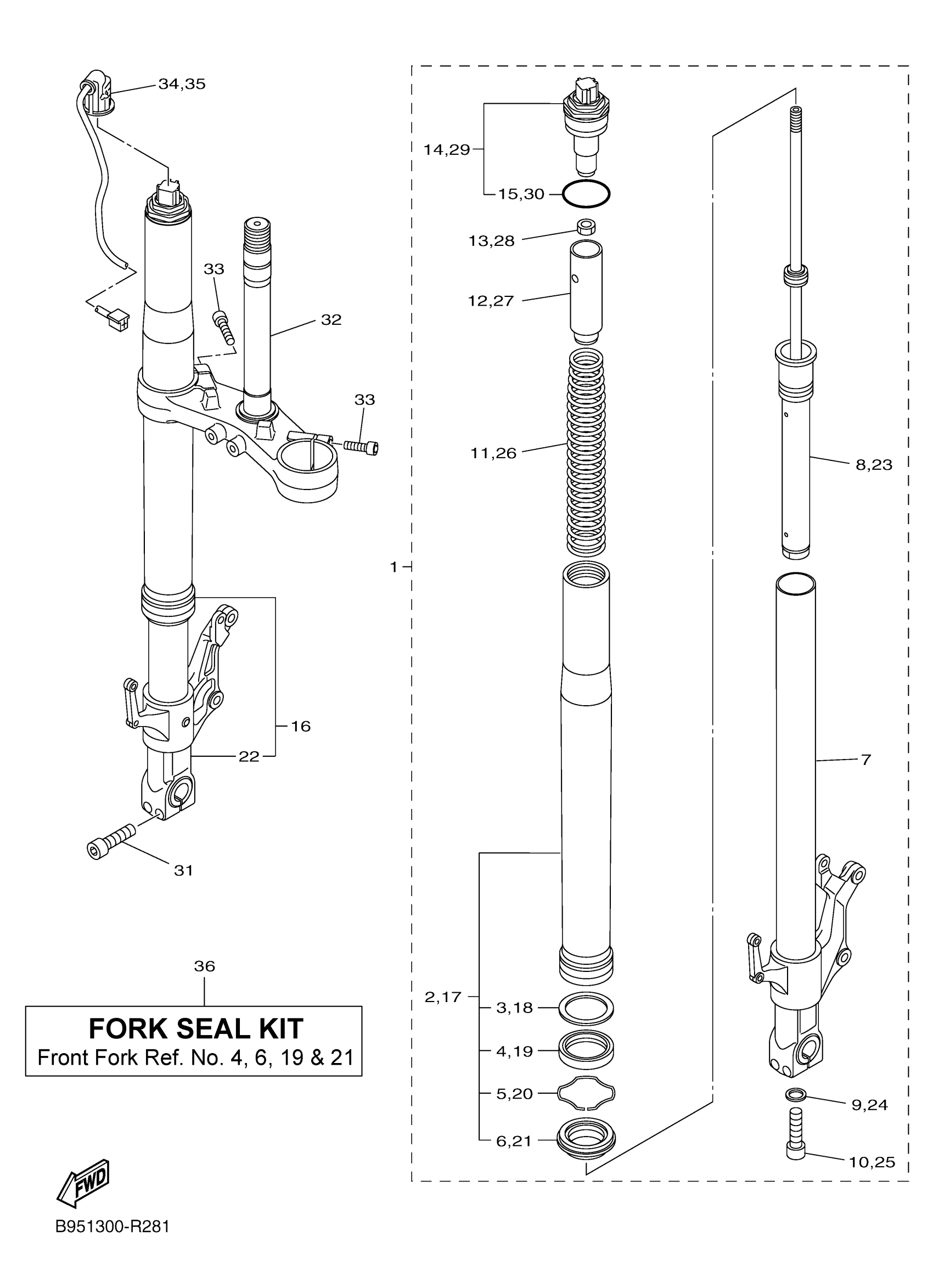 34,35

33

32

33

16

22

31

36

FORK SEAL KIT
Front Fork Ref. No. 4, 6, 19 & 21

FWD

B951300-R281

14,29

15,30

13,28

12,27

11,26

1

2,17

3,18

4,19

5,20

6,21

8,23

7

9,24

10,25