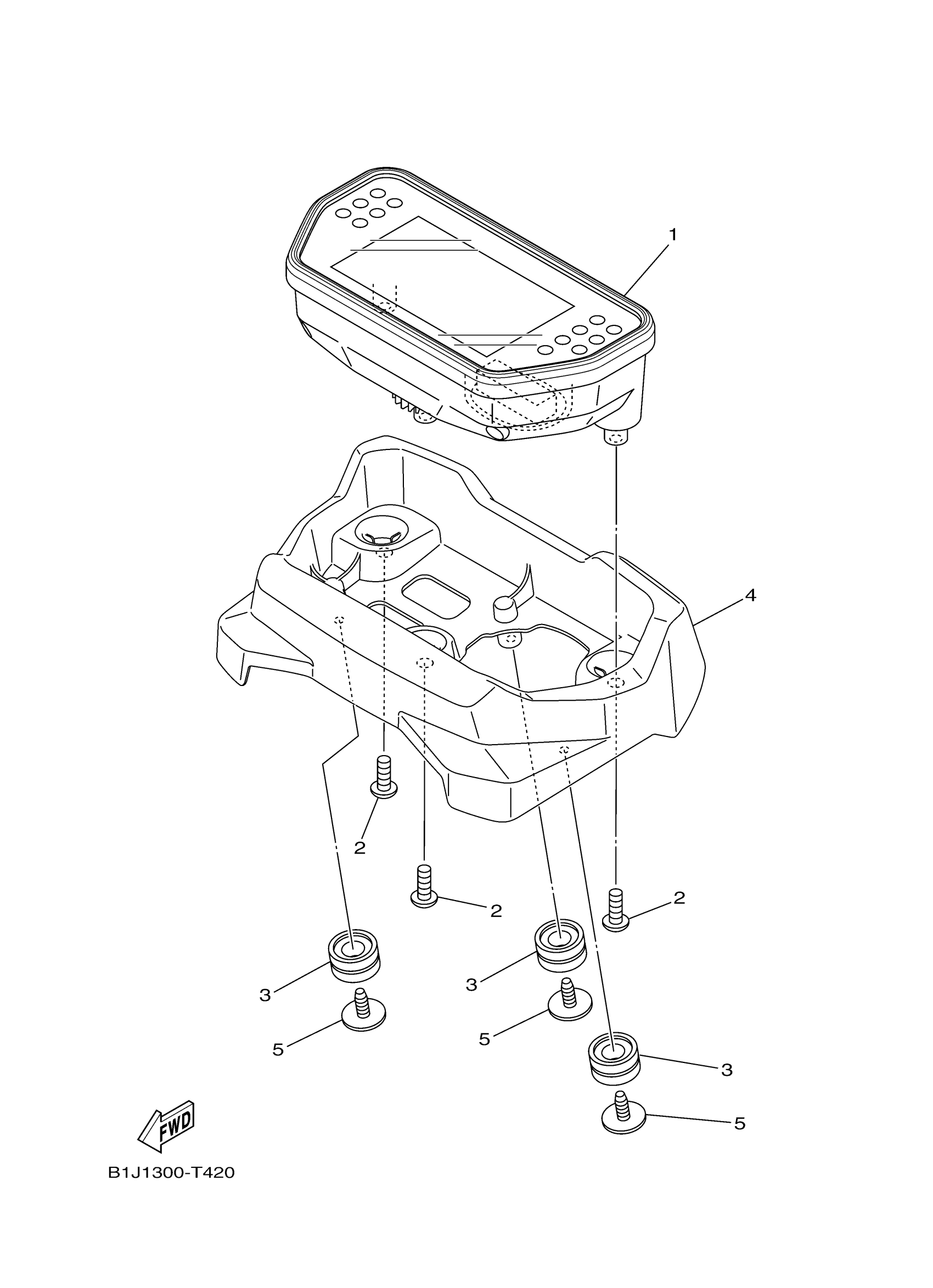 1

4

2

2

2

3

3

5

5

3

5

FWD

B1J1300-T420