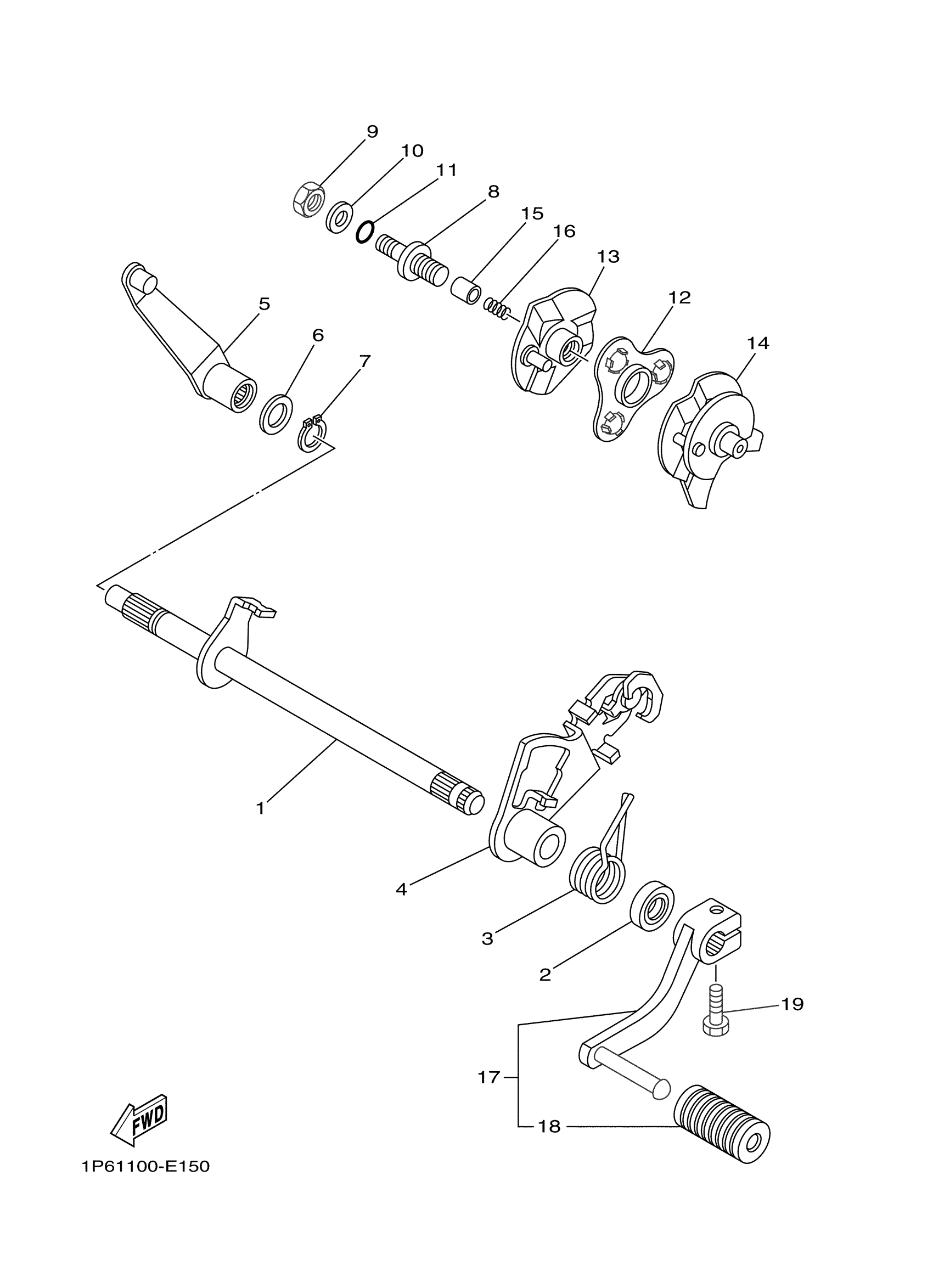 9
10
11
8
15
16
13
12
14
5
6
7
1
4
3
2
19
17
18
FWD
1P61100-E150