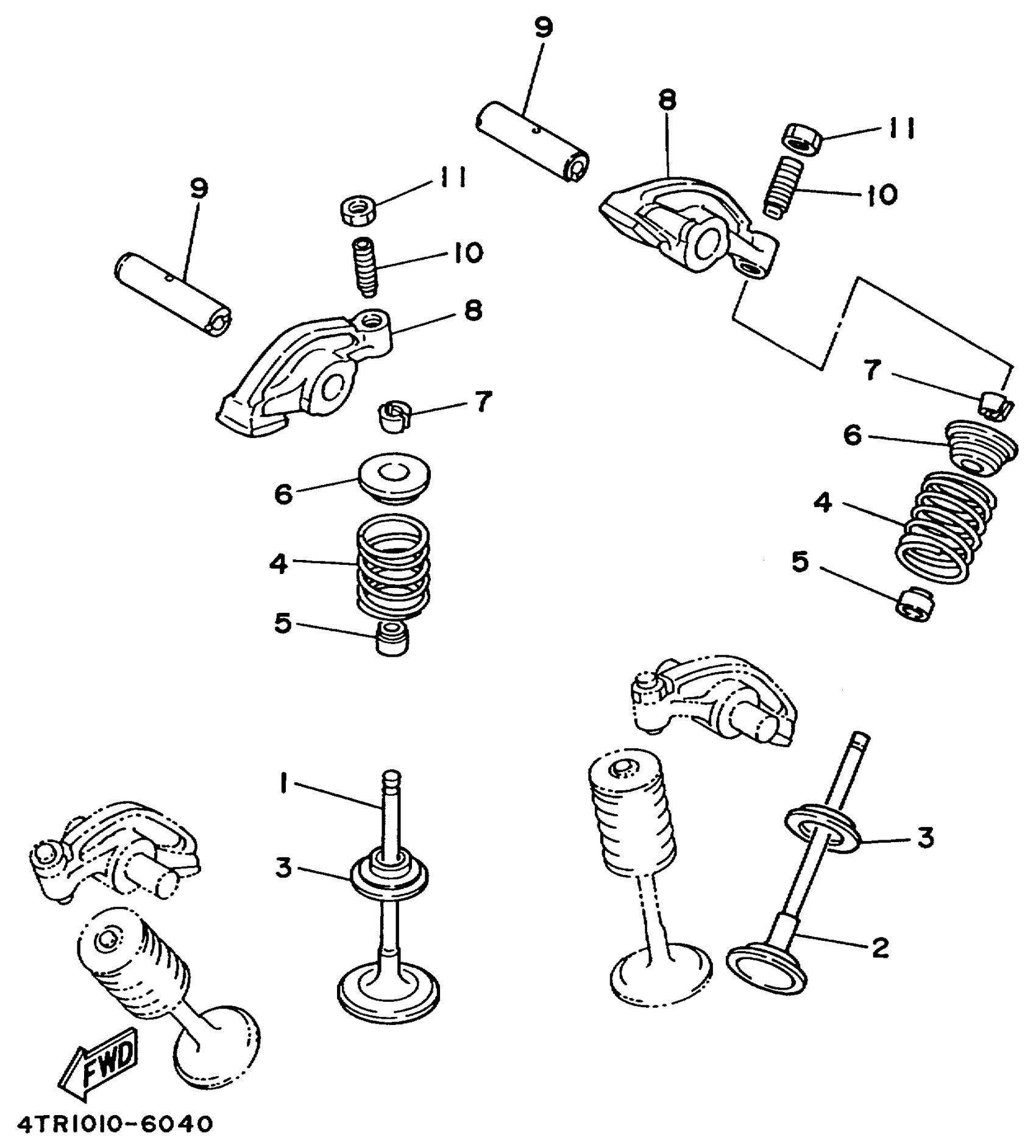 9
8
11
10
9
11
10
8
7
7
6
6
4
4
5
5
1
3
3
2
FWD
4TR1010-6040