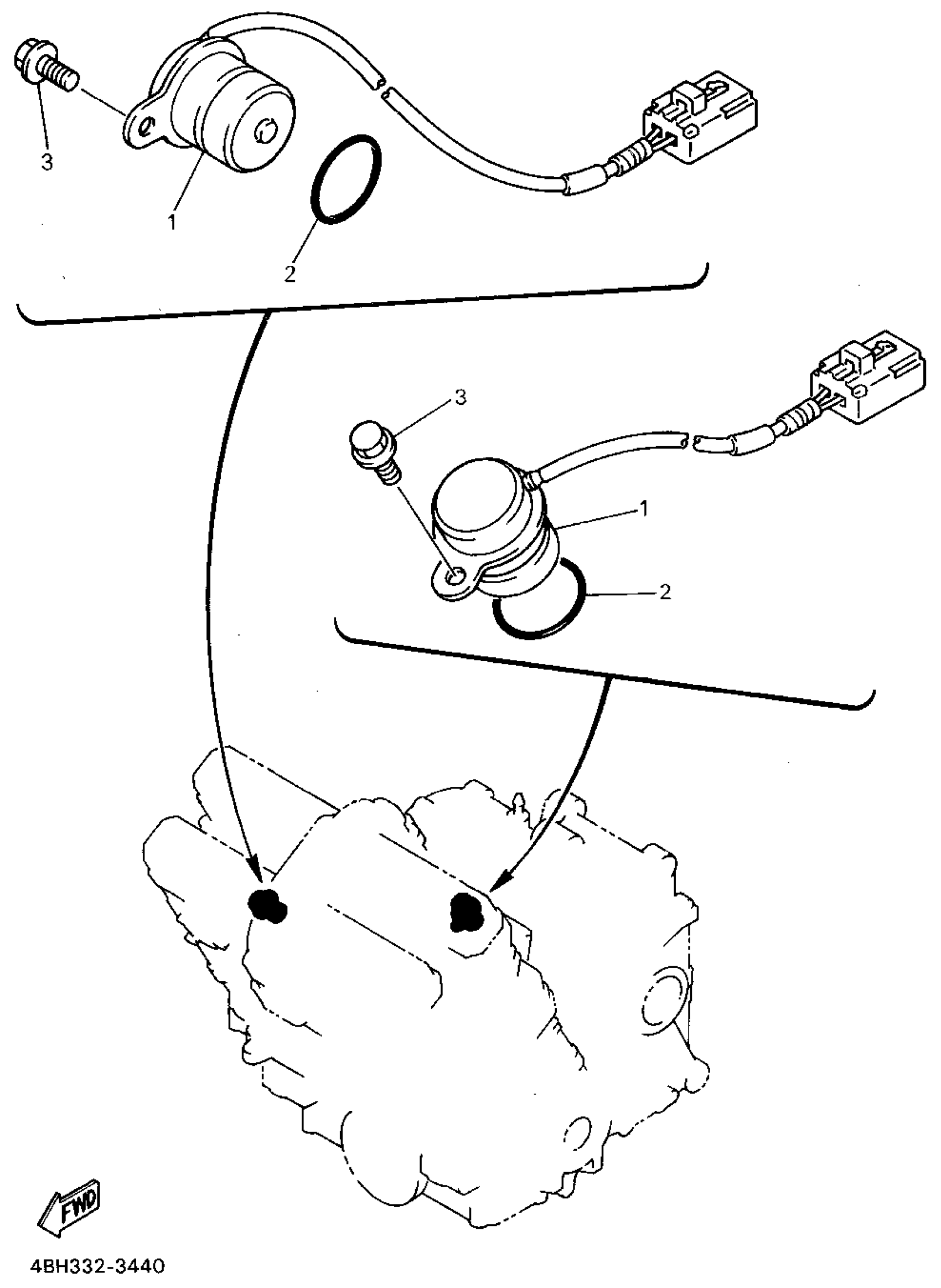 3
1
2
3
1
2
FWD
4BH332-3440