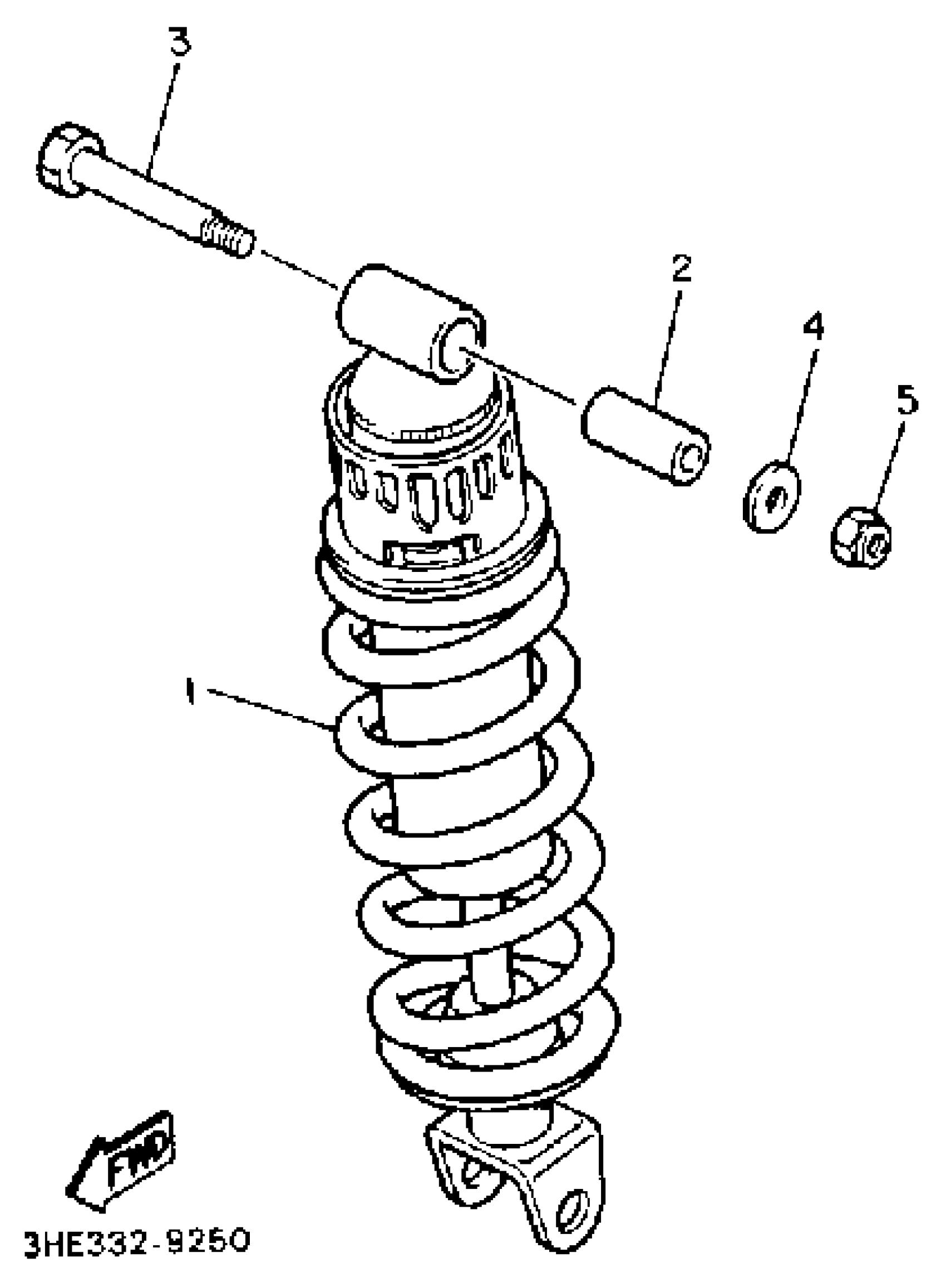 3
2
4
5
1
FWD
3HE332-9250