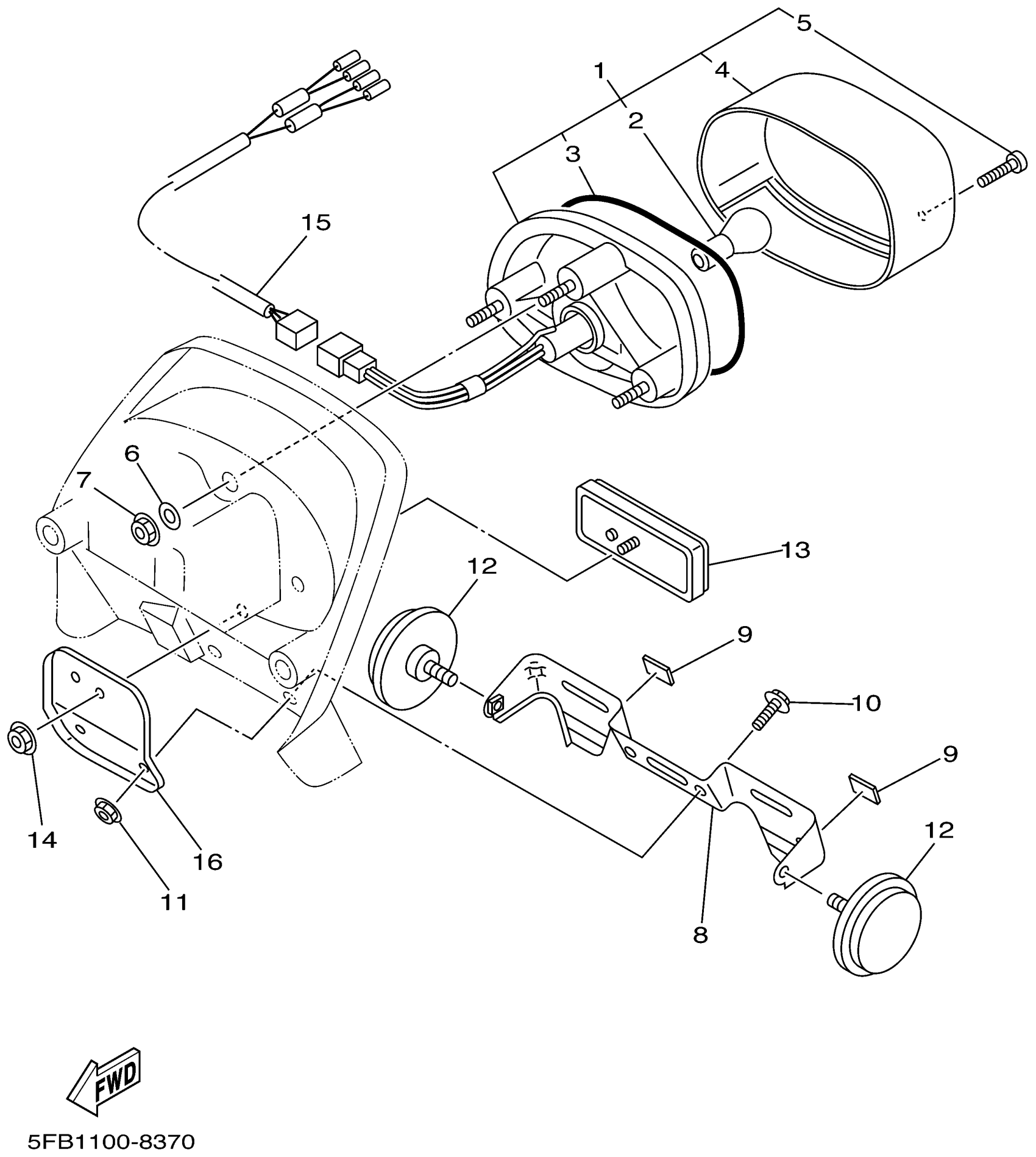 5
1
4
2
3
15
6
7
13
12
9
10
9
12
14
16
11
8
FWD
5FB1100-8370