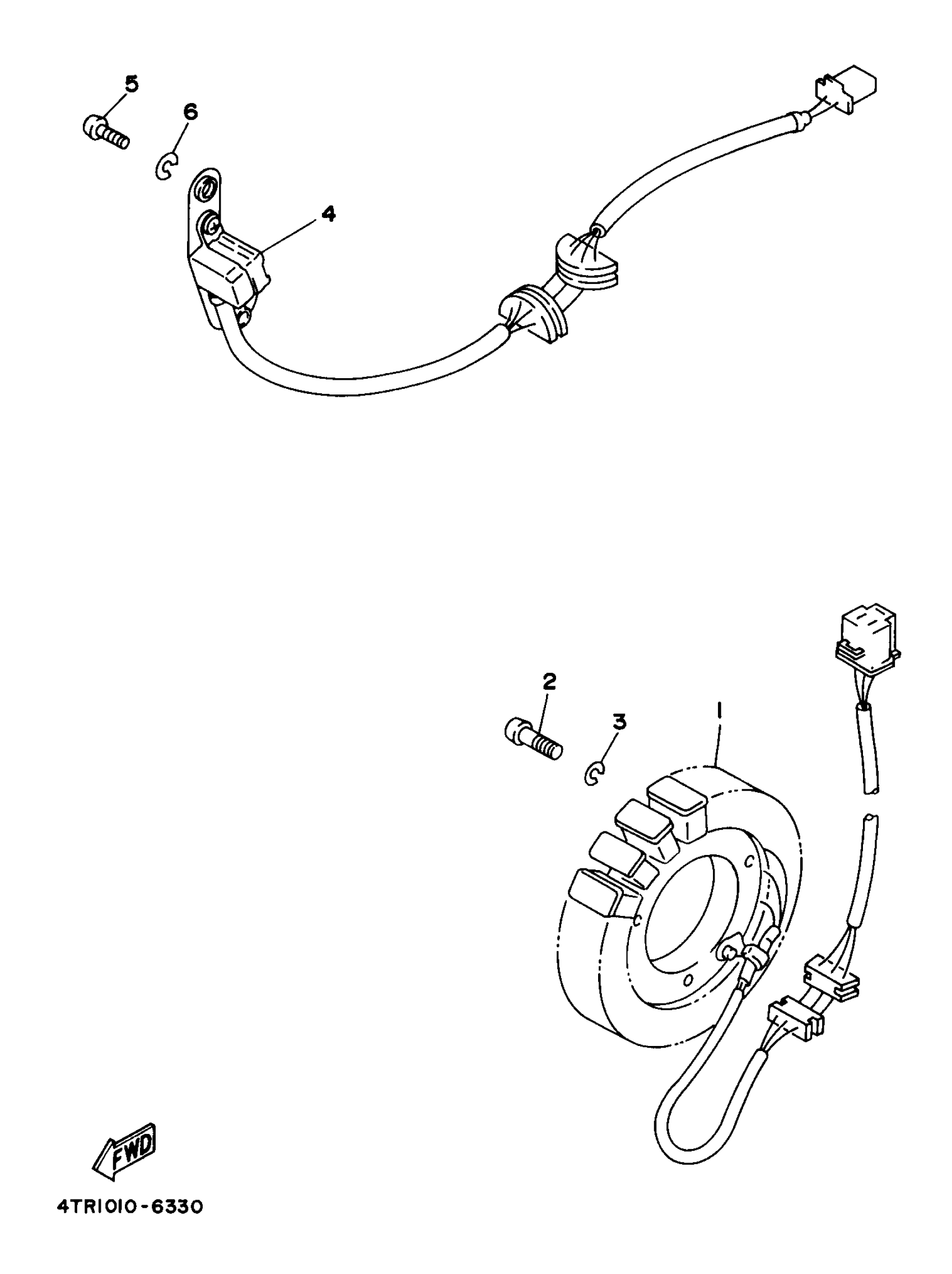 5
6
4
2
3
1
FWD
4TR1010-6330