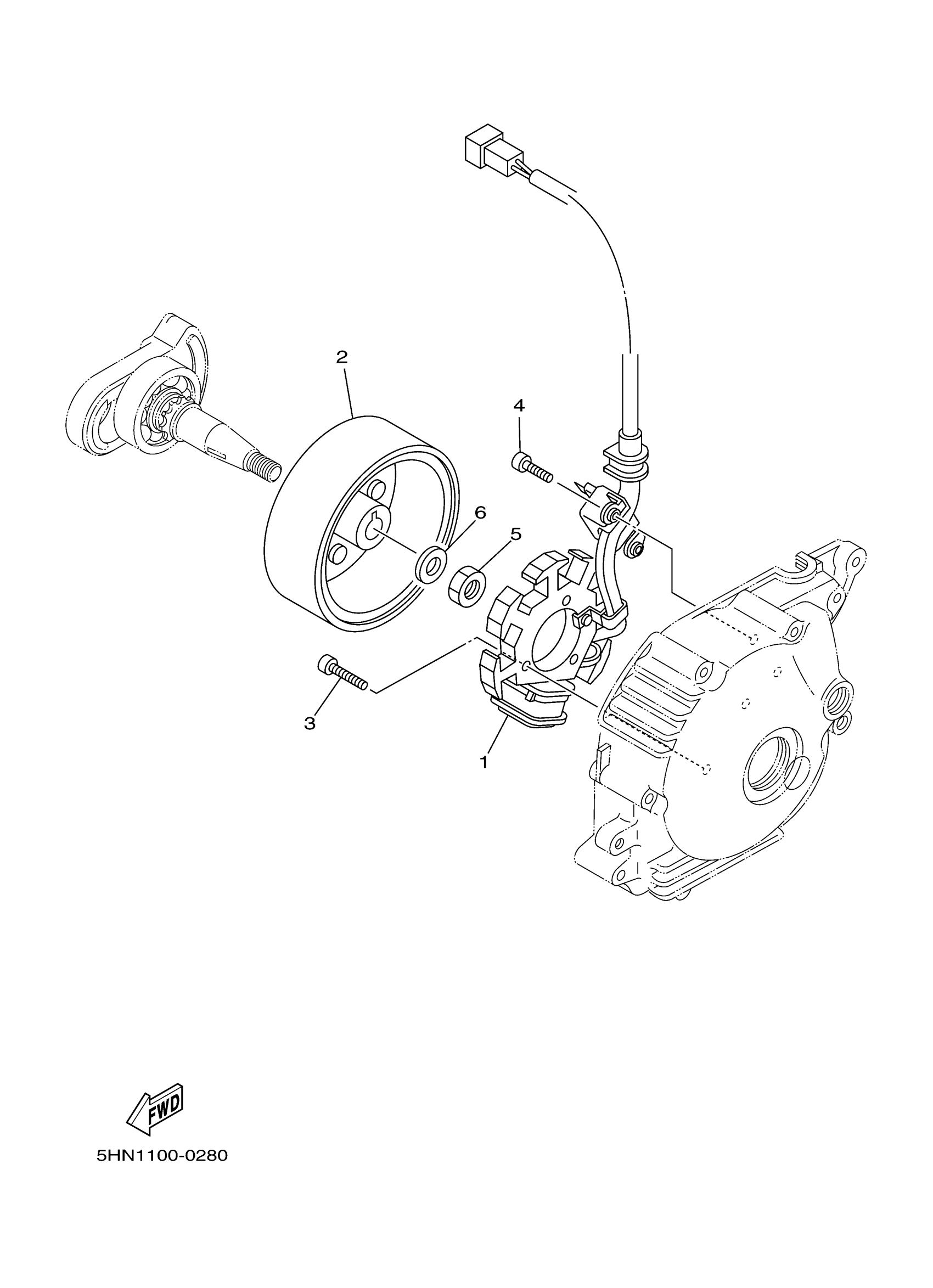 2

4

6

5

3

1

FWD

5HN1100-0280