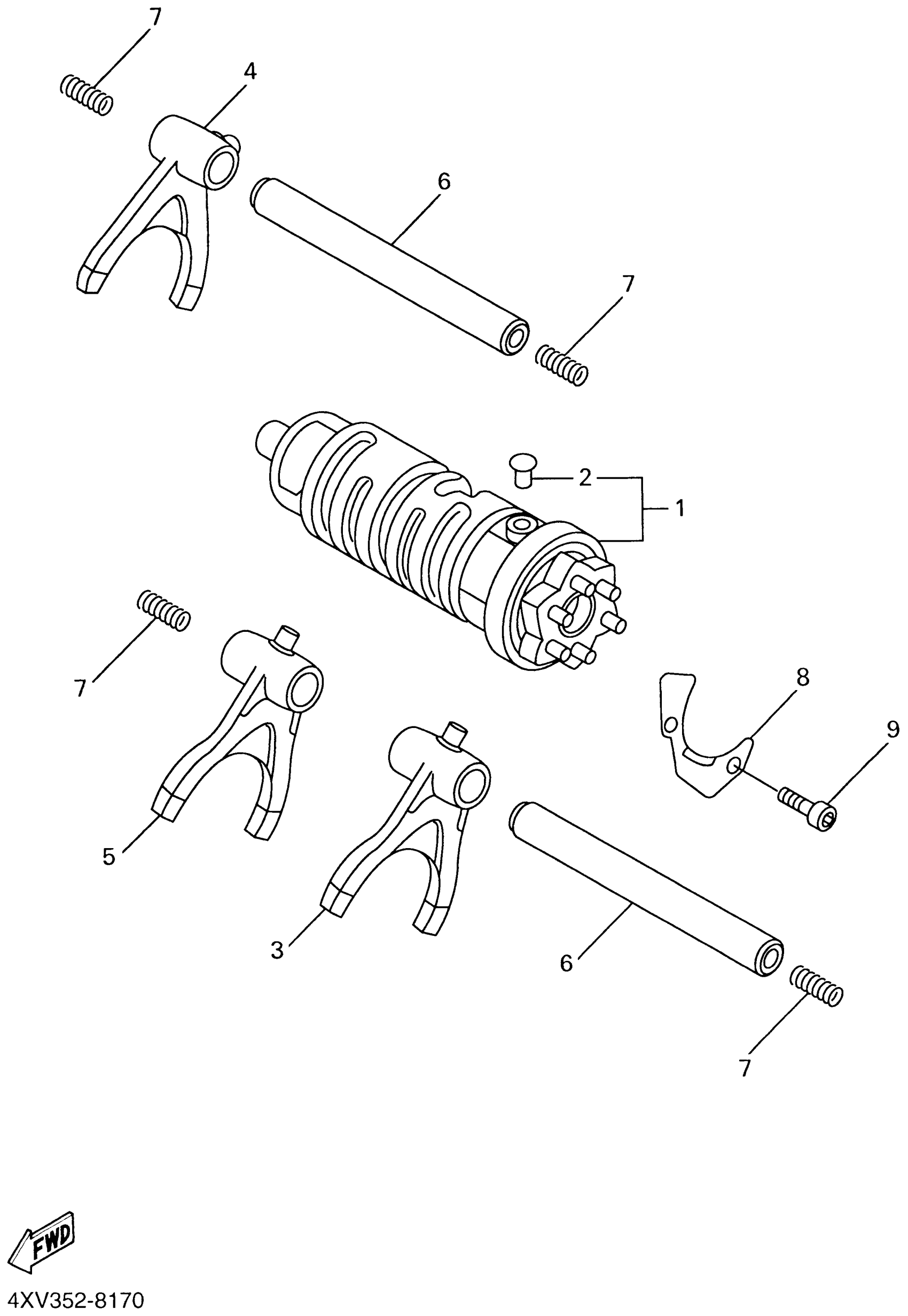 7
4
6
7
2
1
7
8
9
5
3
6
7
FWD
4XV352-8170