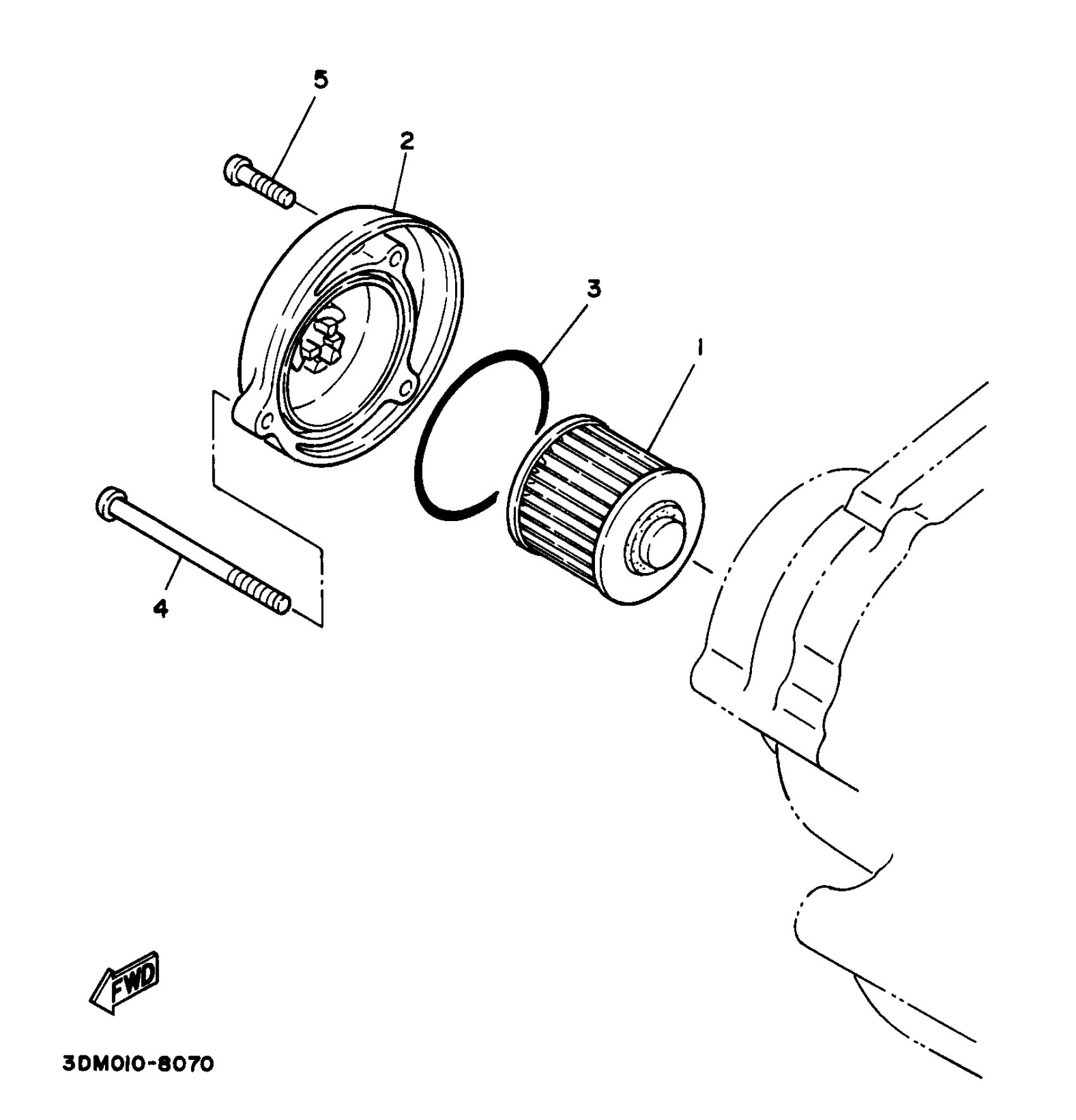 5
2
3
1
4
FWD
3DM010-8070