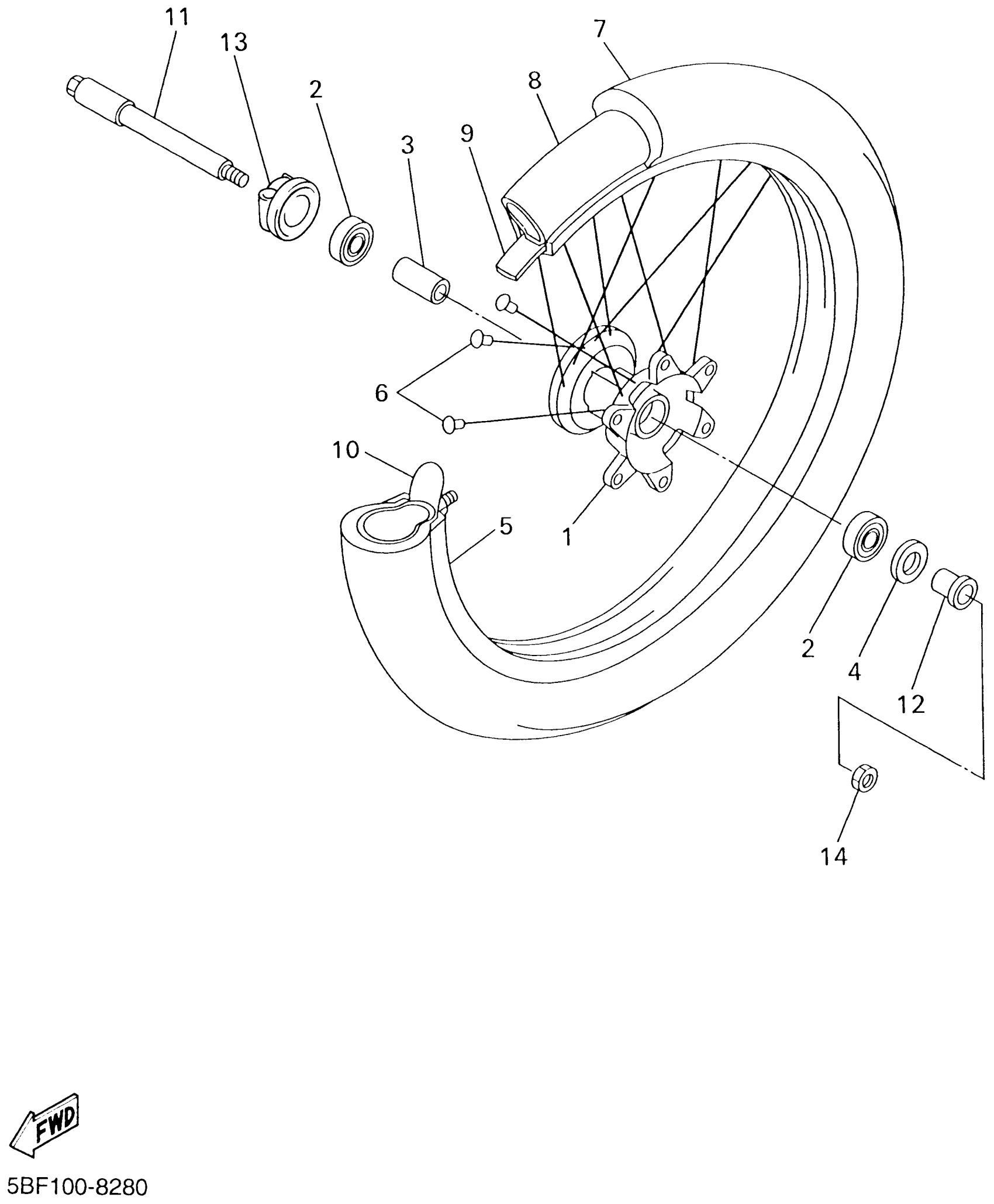 11
13
2
3
9
8
7
6
10
5
1
2
4
12
14
FWD
5BF100-8280