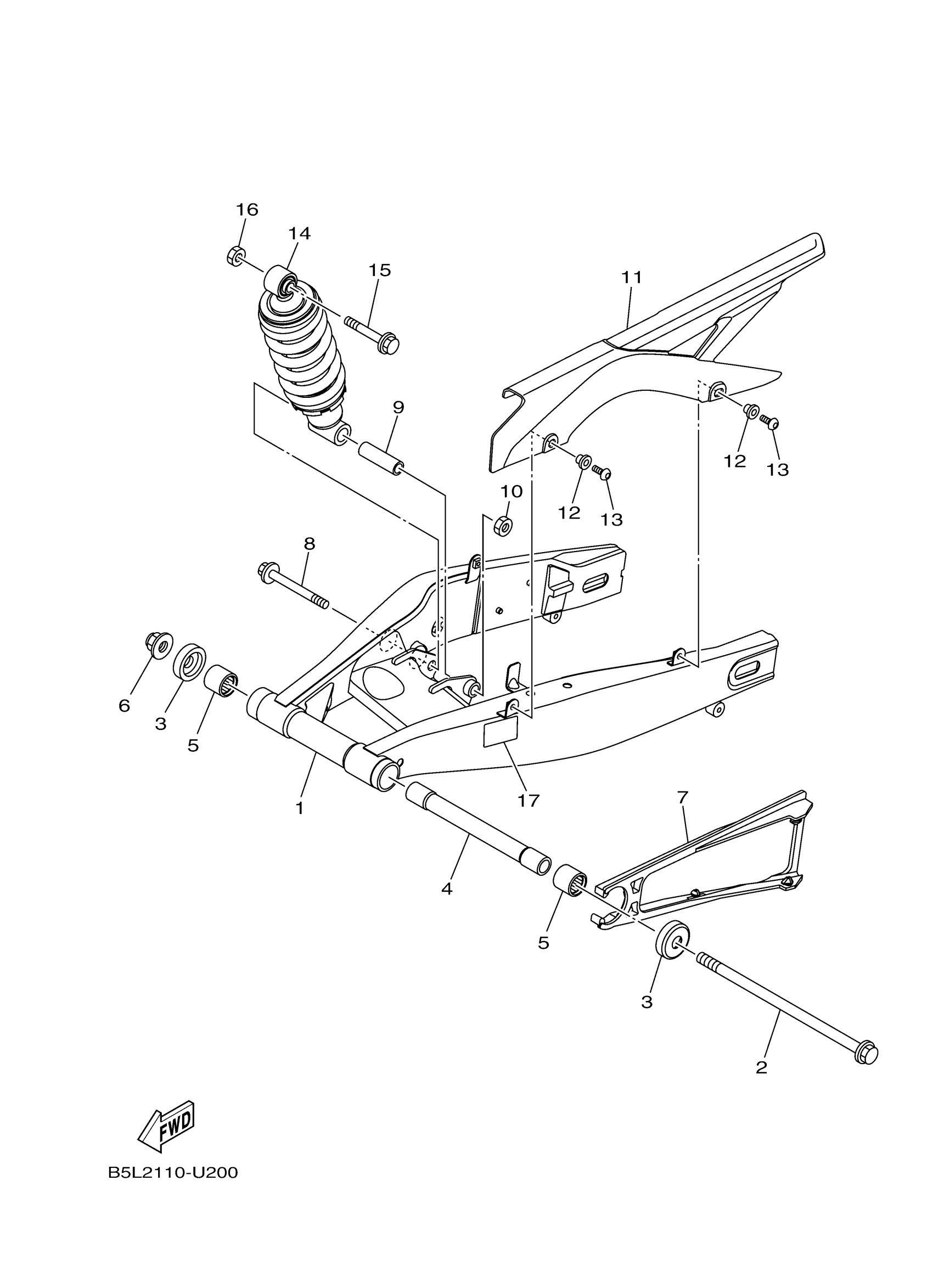 16
14
15
11
9
12
13
10
12
13
8
6
3
5
1
17
7
4
5
3
2
FWD
B5L2110-U200