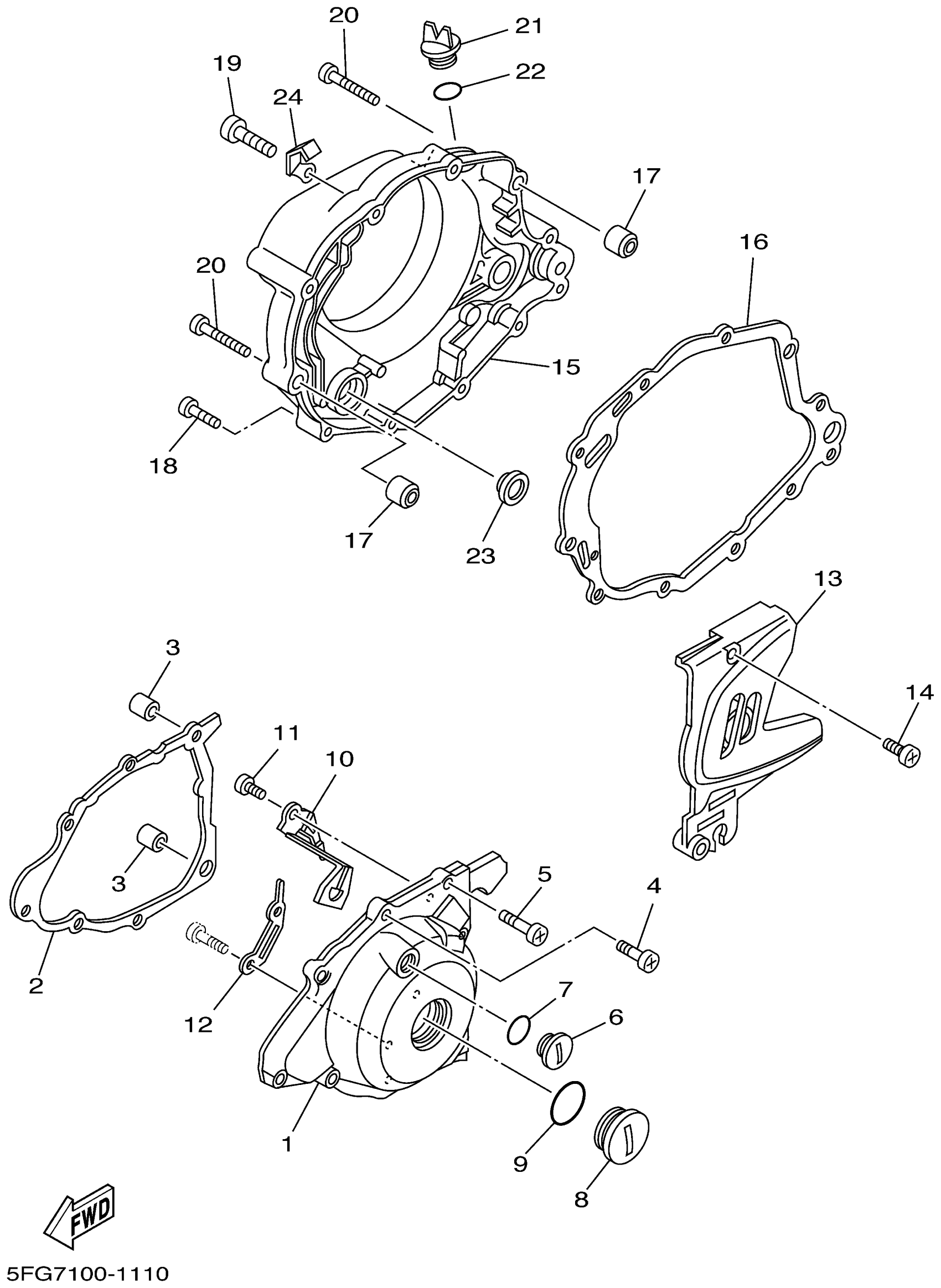 20
21
19
22
24
17
16
20
15
18
17
23
13
3
14
11
10
3
5
4
2
12
7
6
1
9
8
FWD
5FG7100-1110