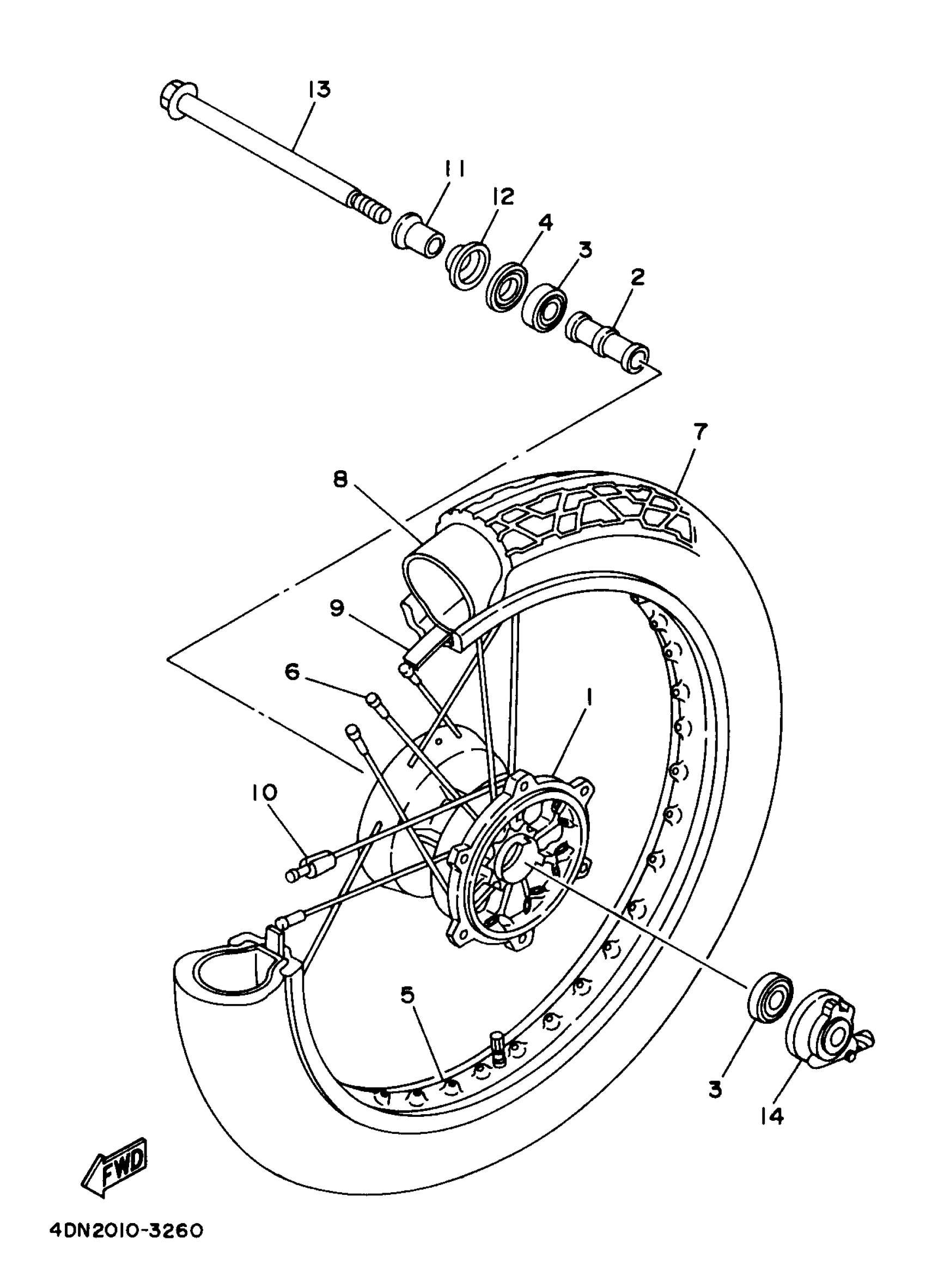 13
11
12
4
3
2
7
8
9
6
1
10
5
3
14
FWD
4DN2010-3260