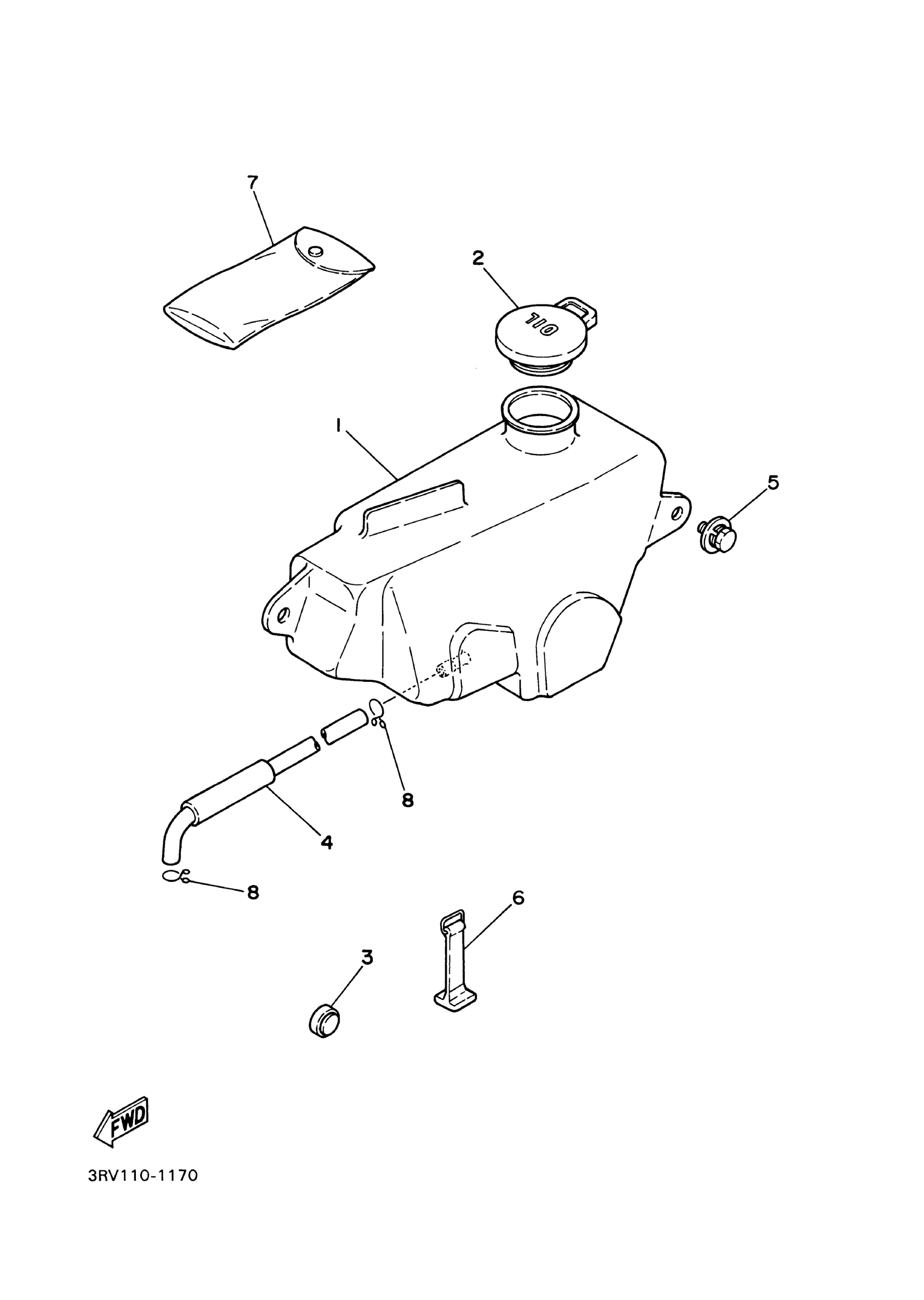 7

2

OIL

1

5

8

4

8

6

3

FWD

3RV110-1170