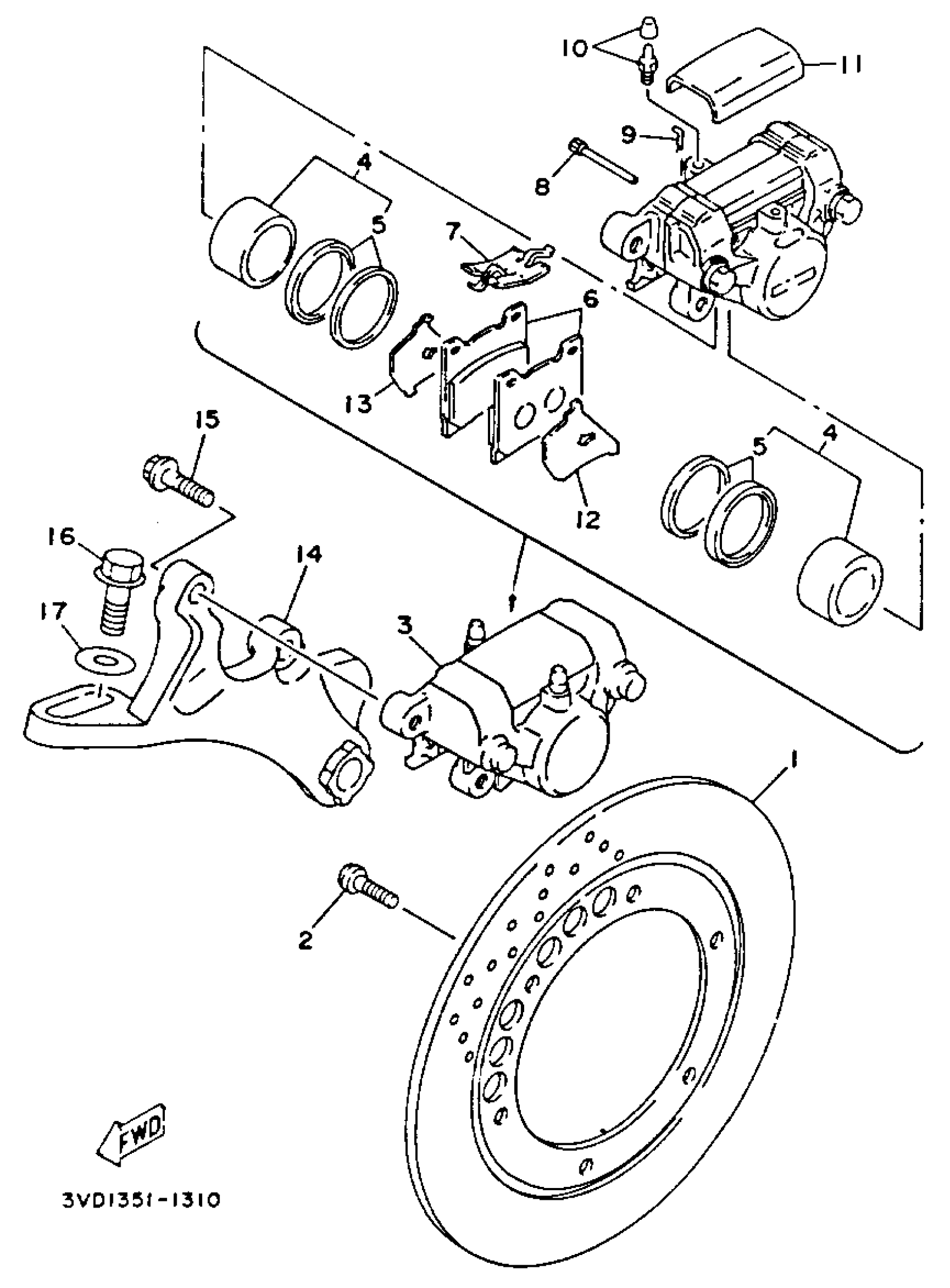 10
11
9
8
4
5
7
6
13
15
12
5
4
16
14
17
3
1
2
FWD
3VD1351-1310