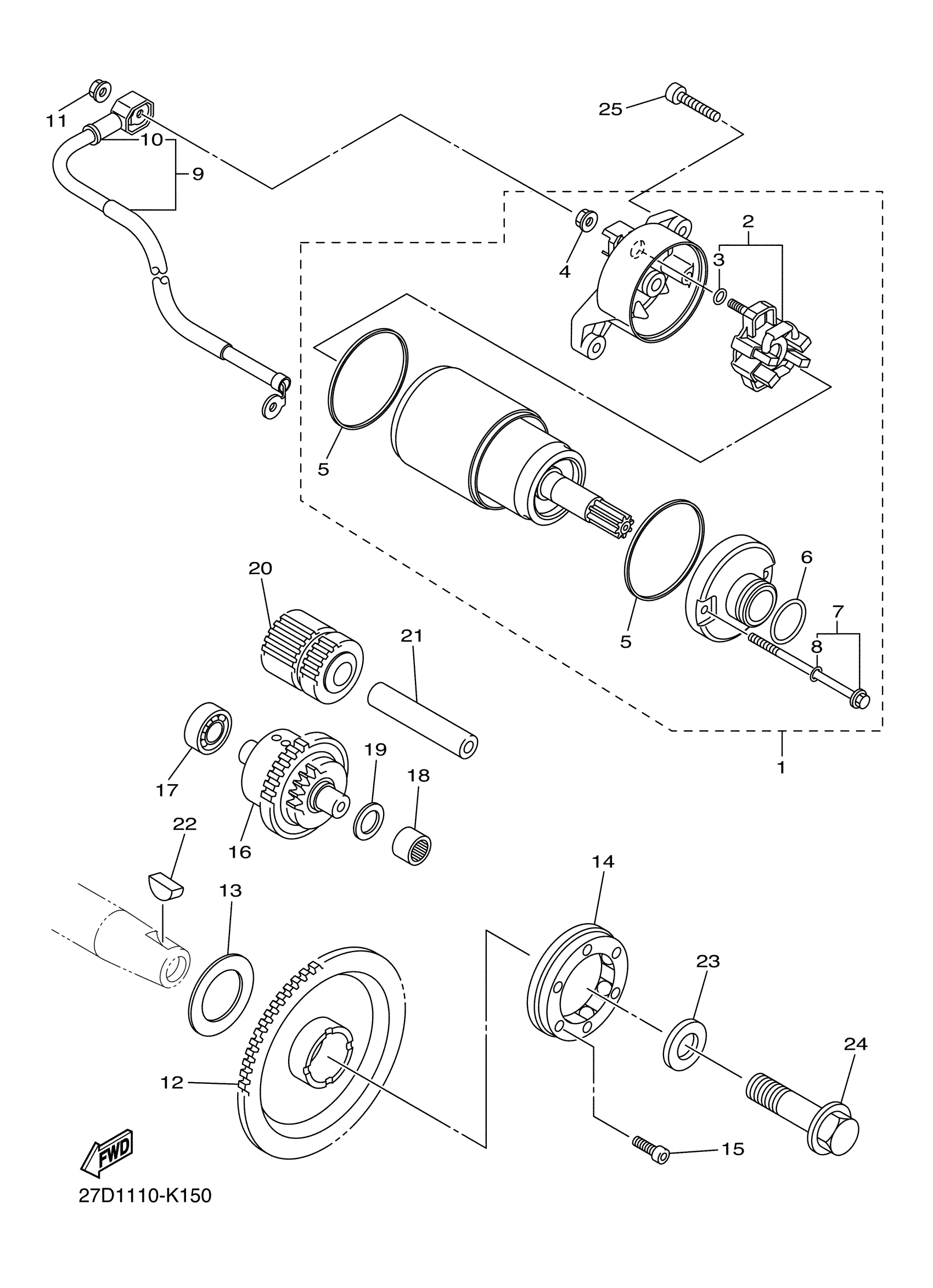 11
10
9
25
2
3
4
5
5
6
7
8
1
20
21
17
19
18
16
22
13
14
23
24
12
15
FWD
27D1110-K150