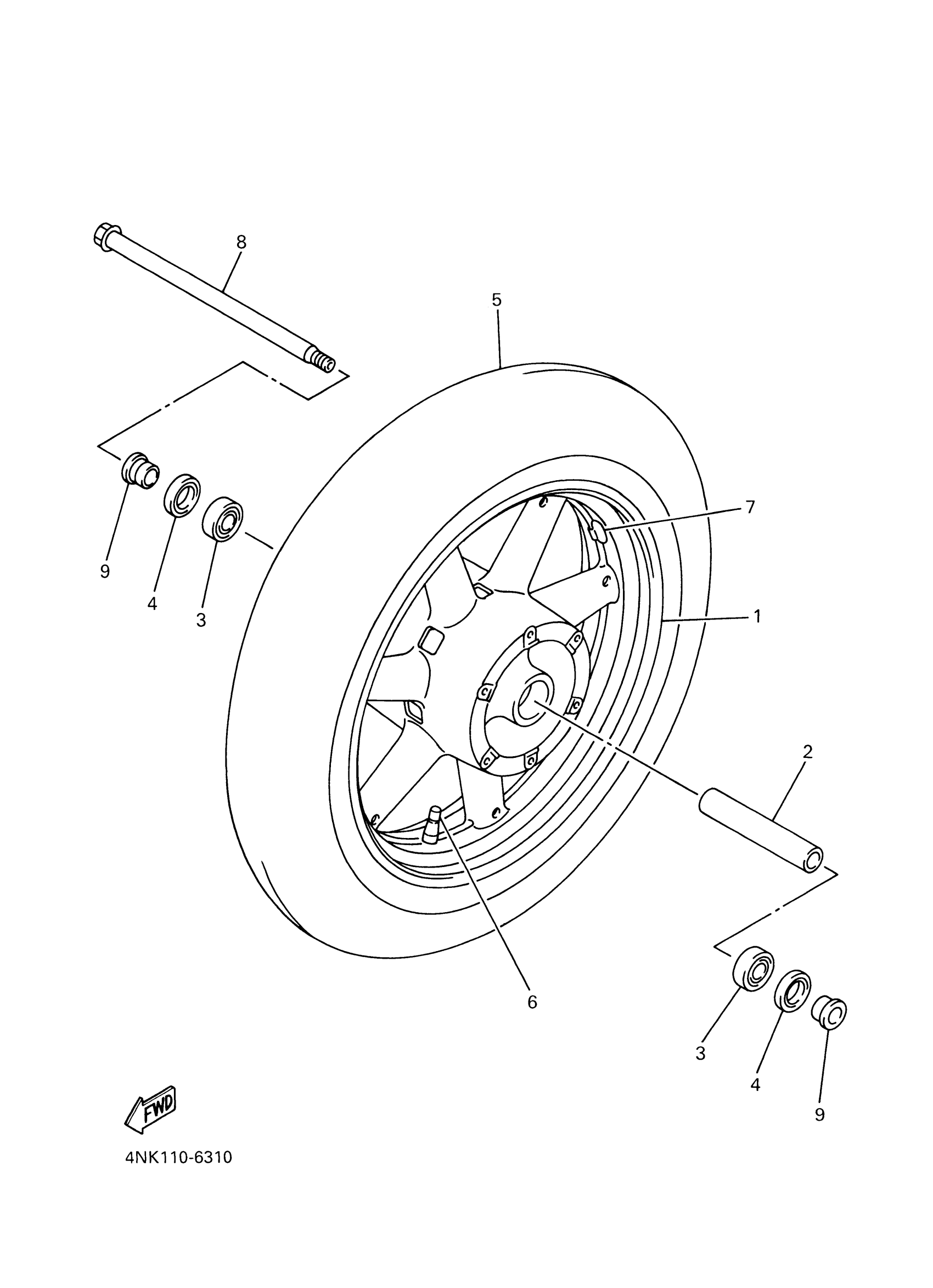 8
5
7
9
4
3
1
2
6
3
4
9
FWD
4NK110-6310