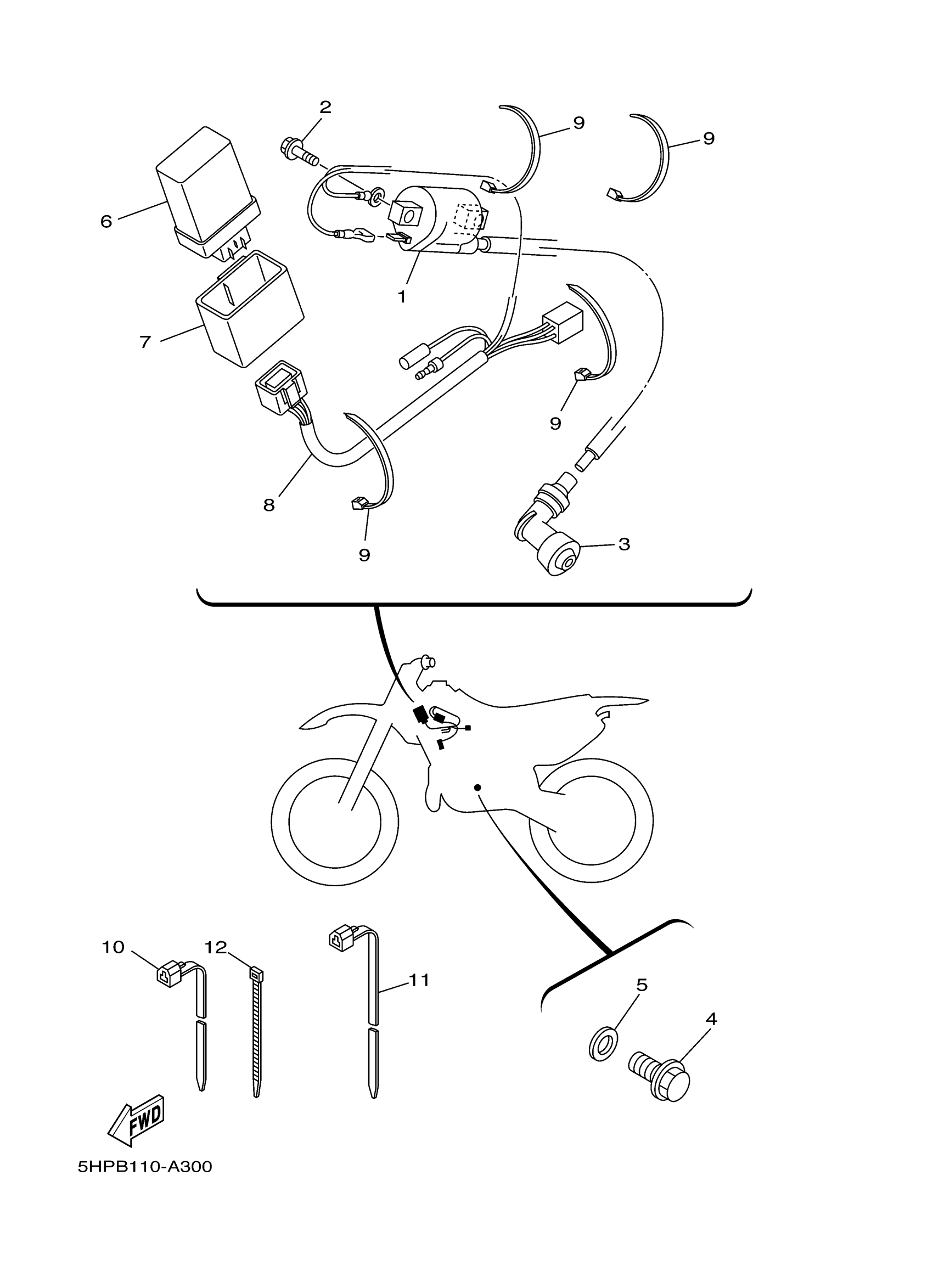 2
9
9
6
1
7
9
8
9
3
10
12
11
5
4
FWD
5HPB110-A300