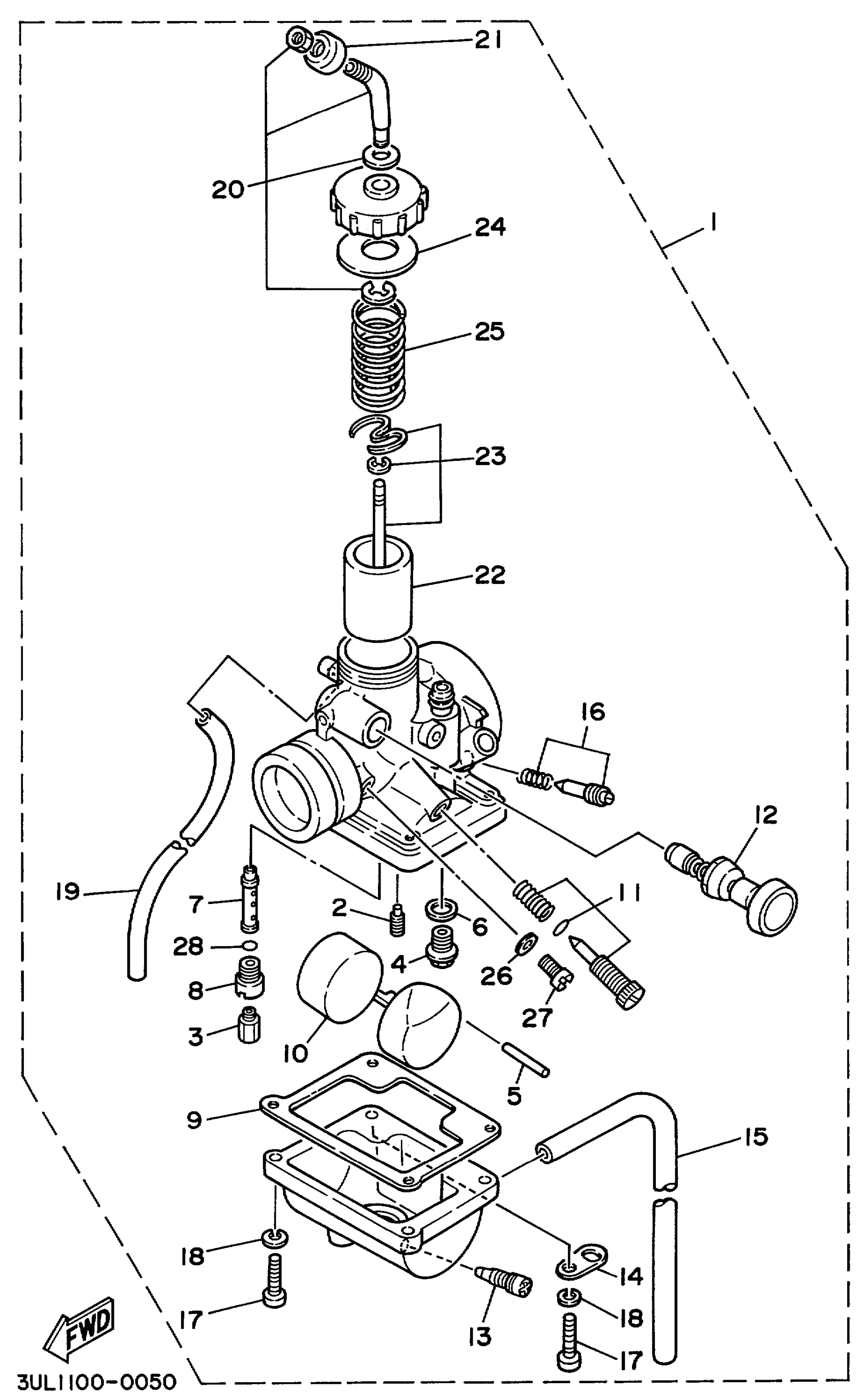 21
20
24
1
25
23
22
16
12
19
7
2
6
11
28
4
26
8
27
3
10
5
9
15
18
14
17
13
18
17
FWD
3UL1100-0050