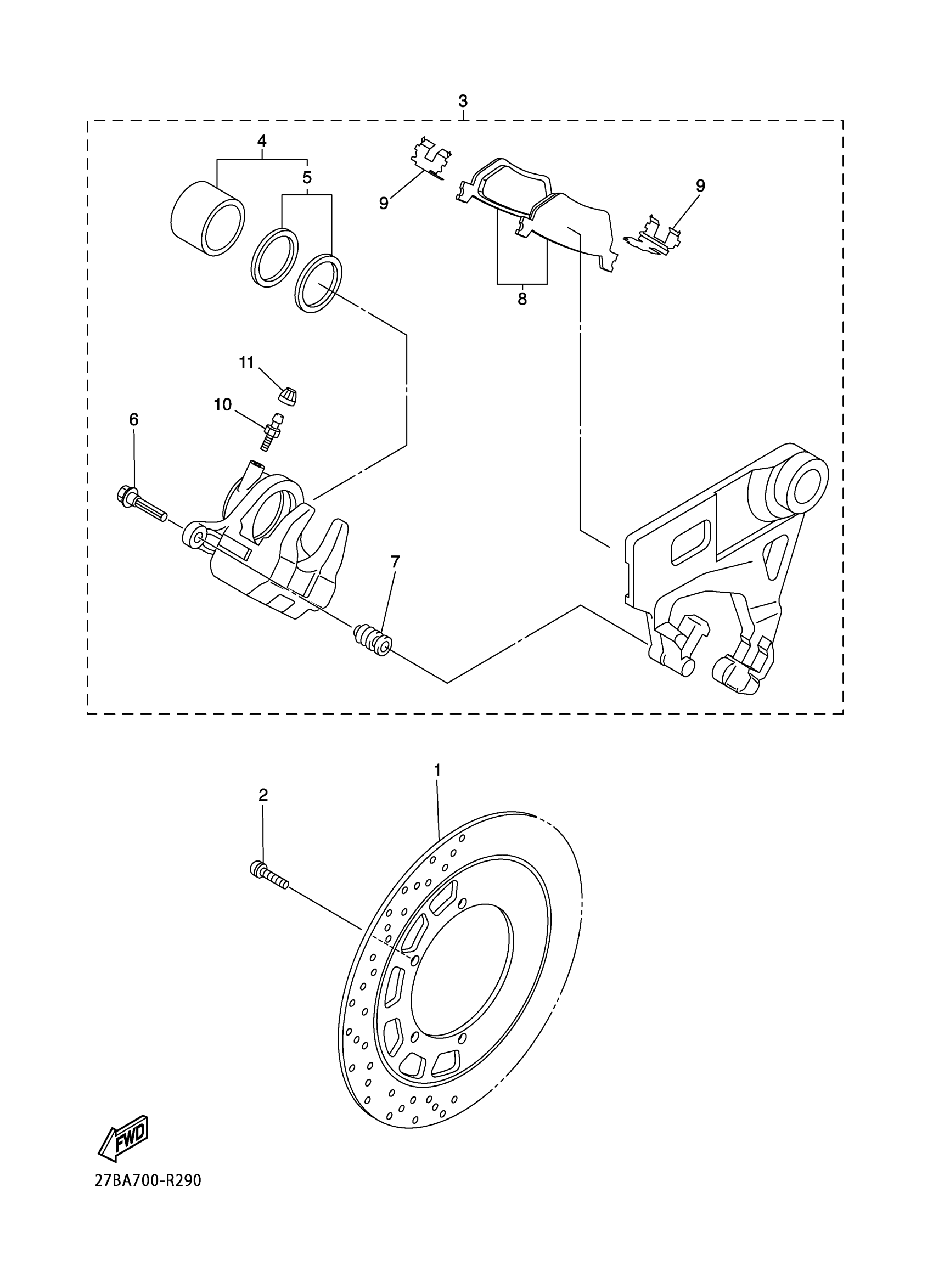 3
4
5
9
9
8
11
10
6
7
1
2
FWD
27BA700-R290