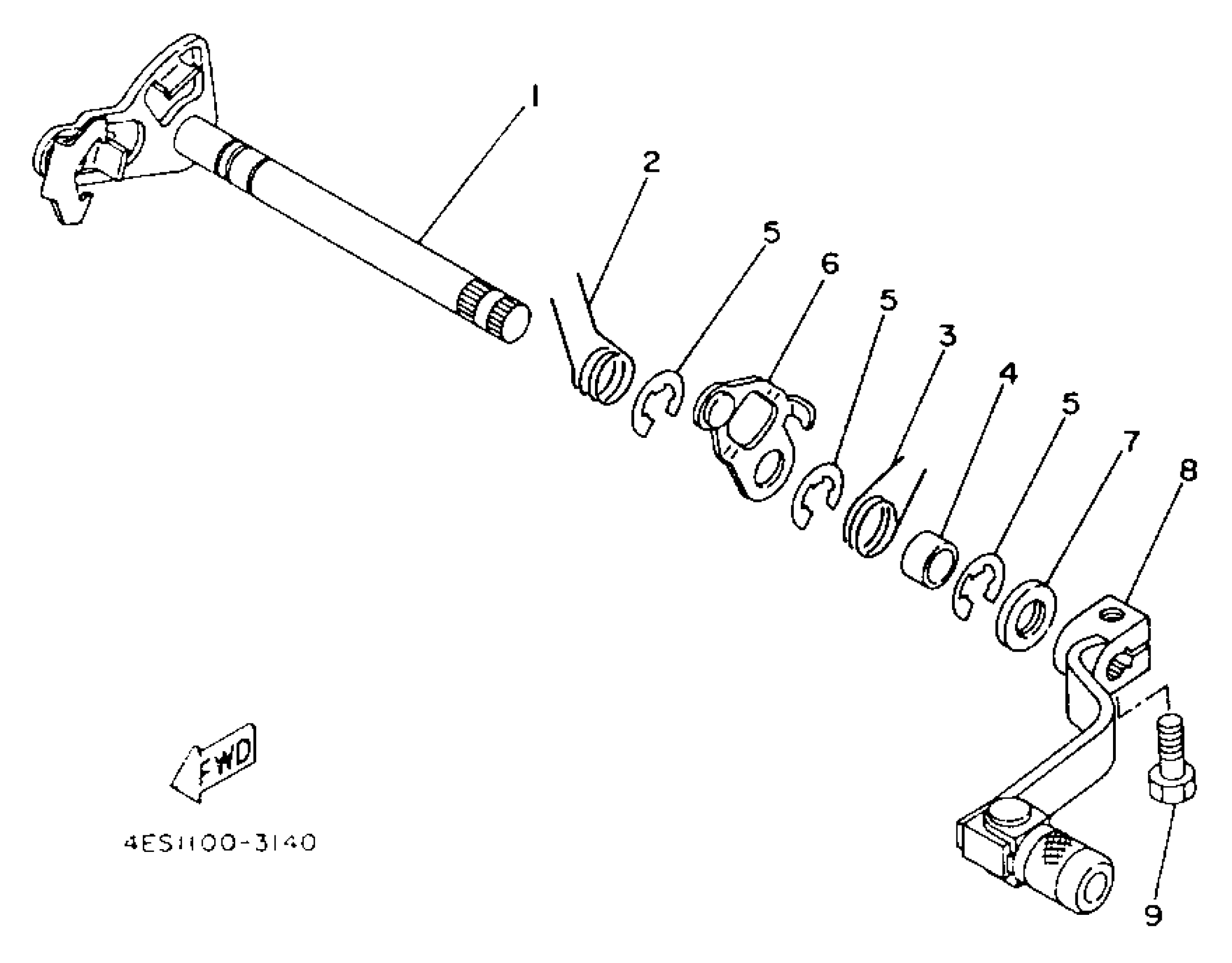 1
2
5
6
5
3
4
5
7
8
FWD
4ES1100-3140
9