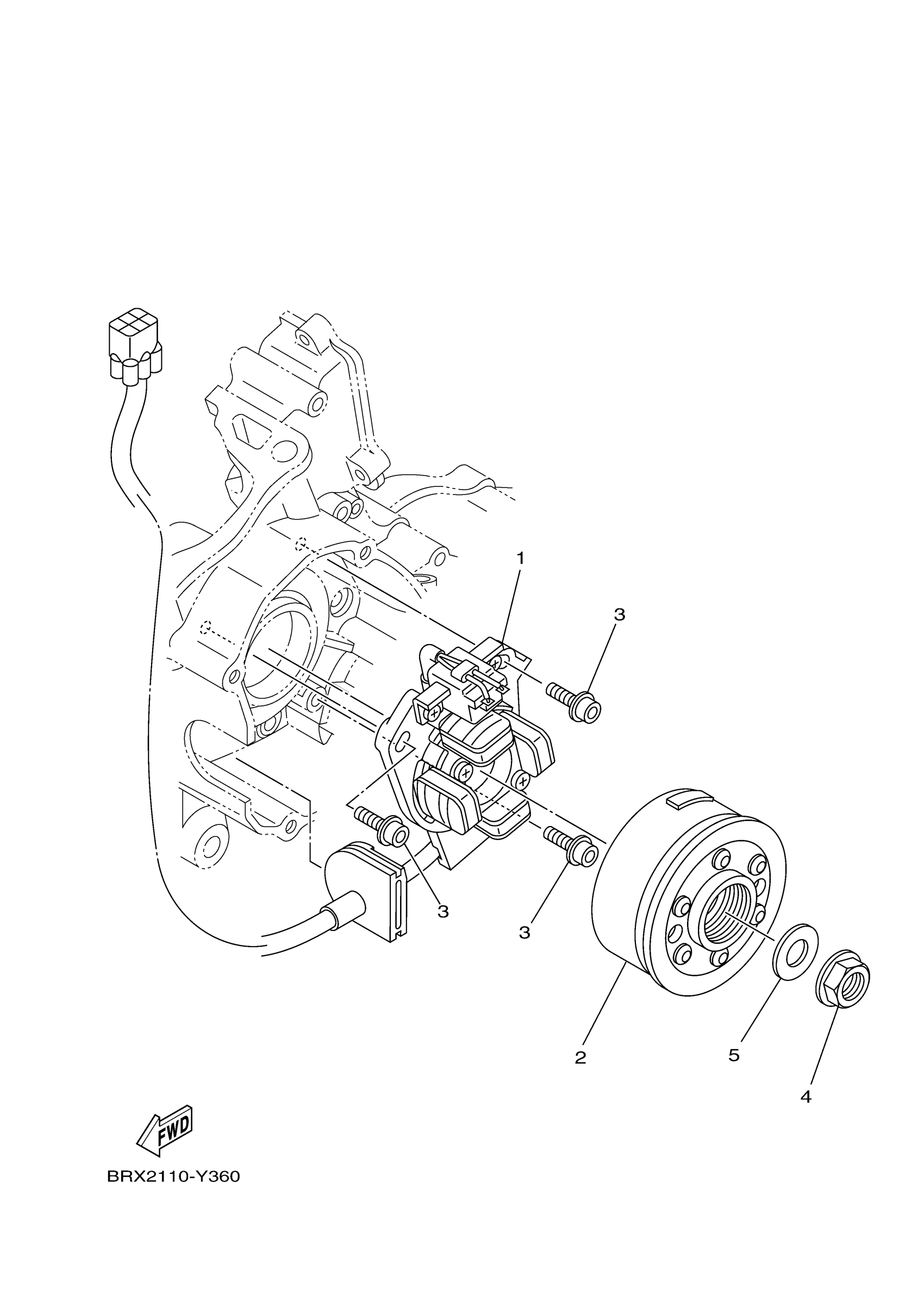 1
3
3
3
2
5
4
FWD
BRX2110-Y360