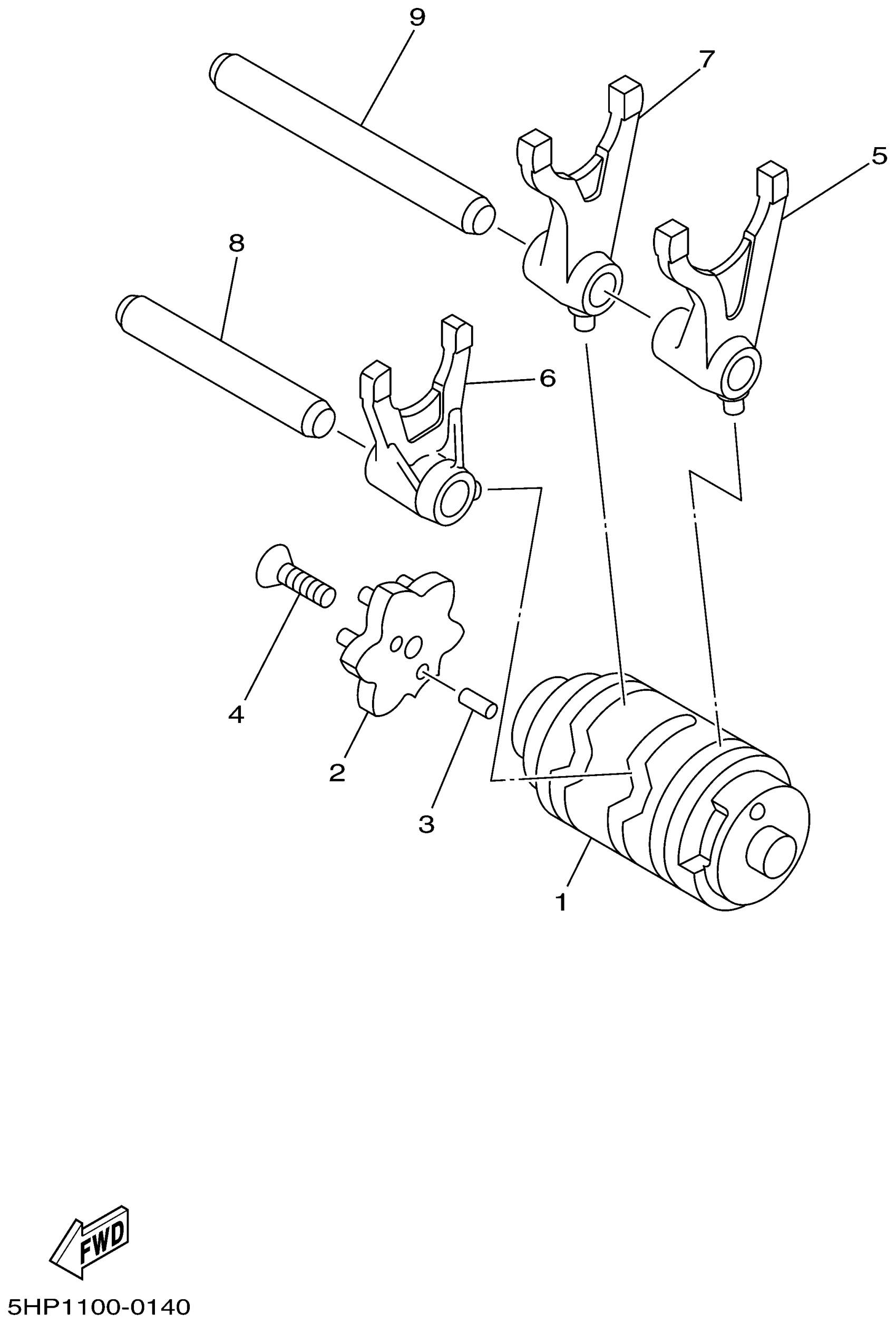 9

7

5

8

6

4

2

3

1

FWD

5HP1100-0140