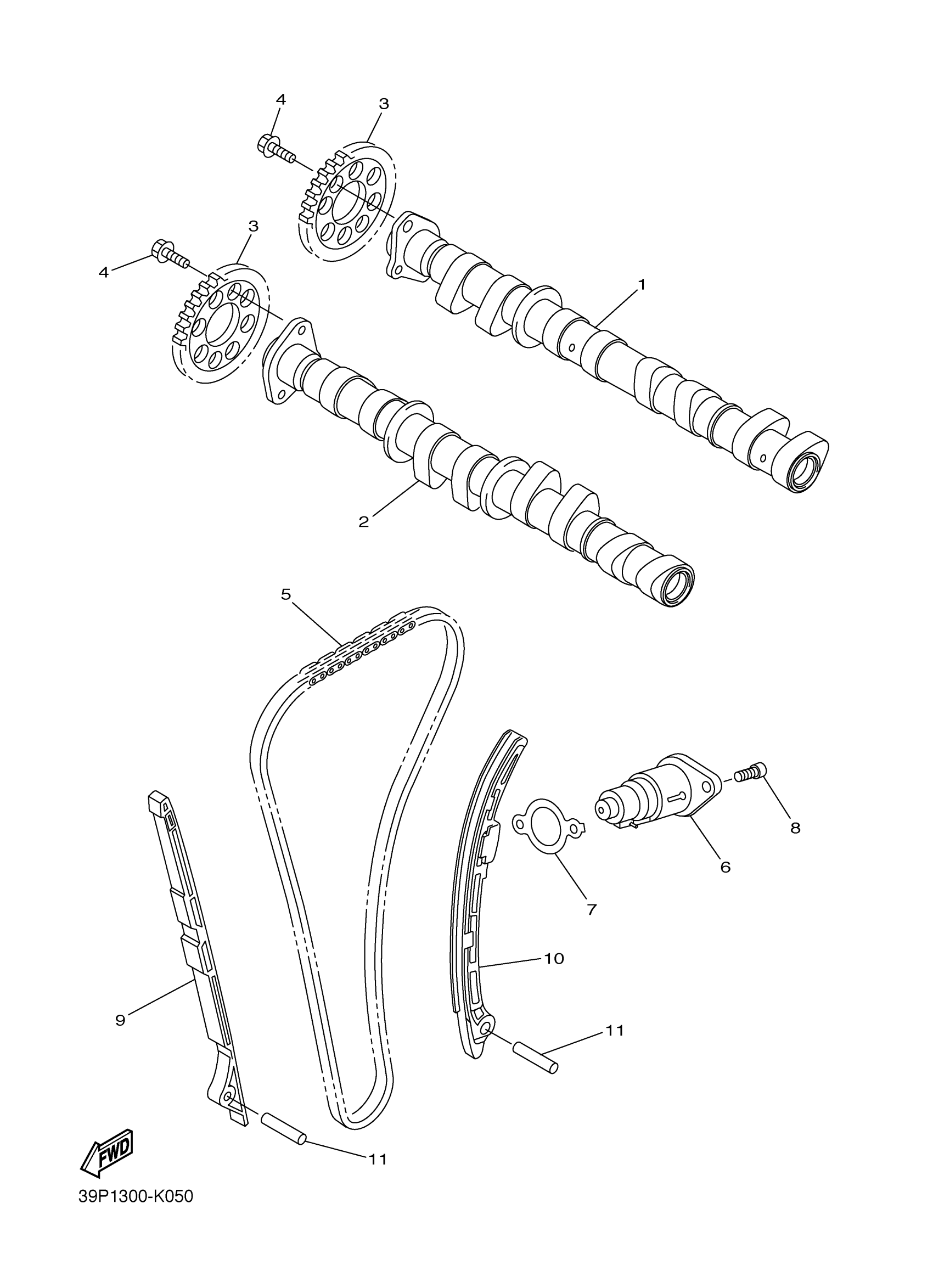 4
3
3
4
1
2
5
8
6
7
10
9
11
11
FWD
39P1300-K050