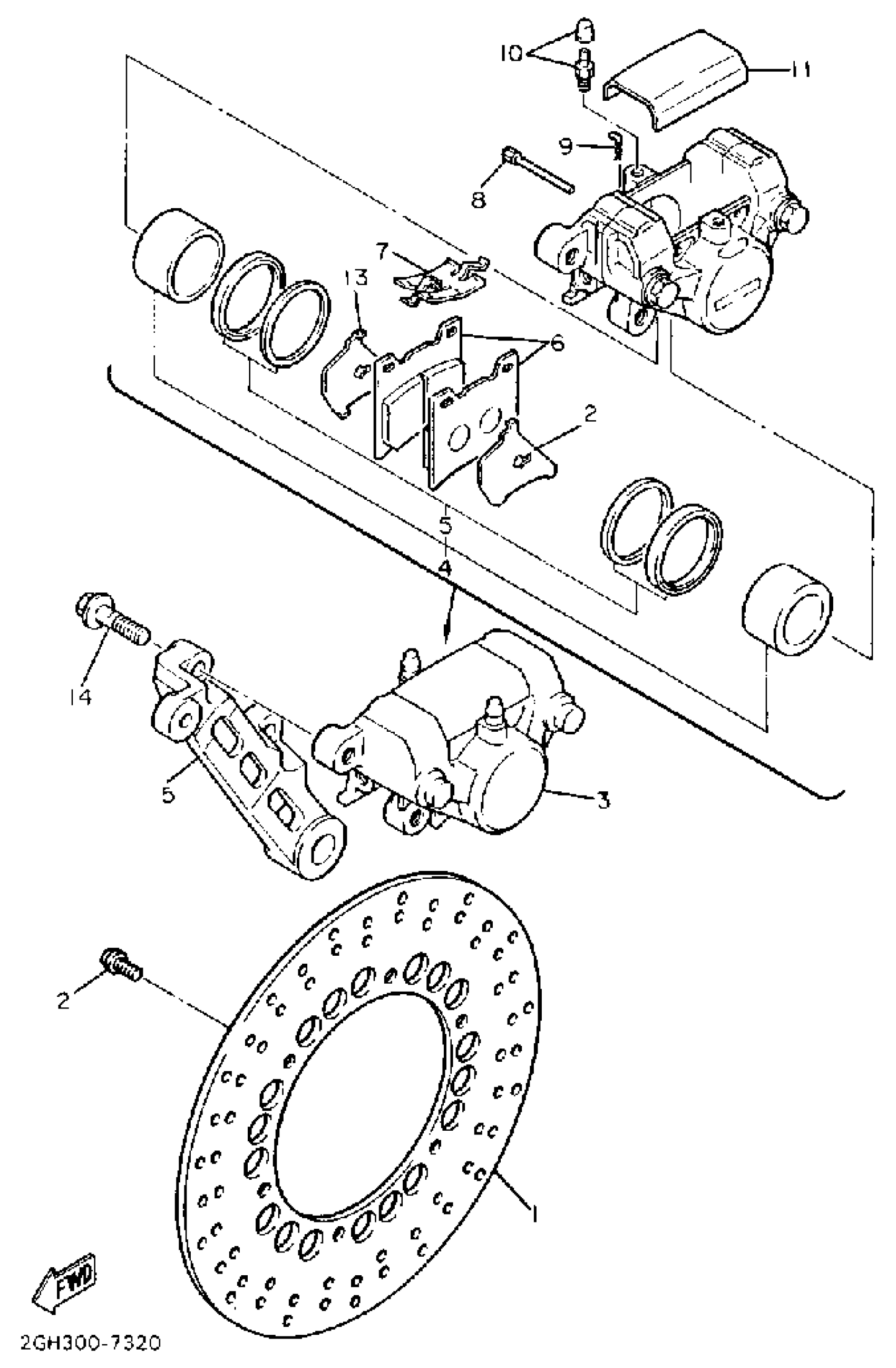 10
11
9
8
7
13
6
2
5
4
14
5
3
2
1
FWD
2GH300-7320