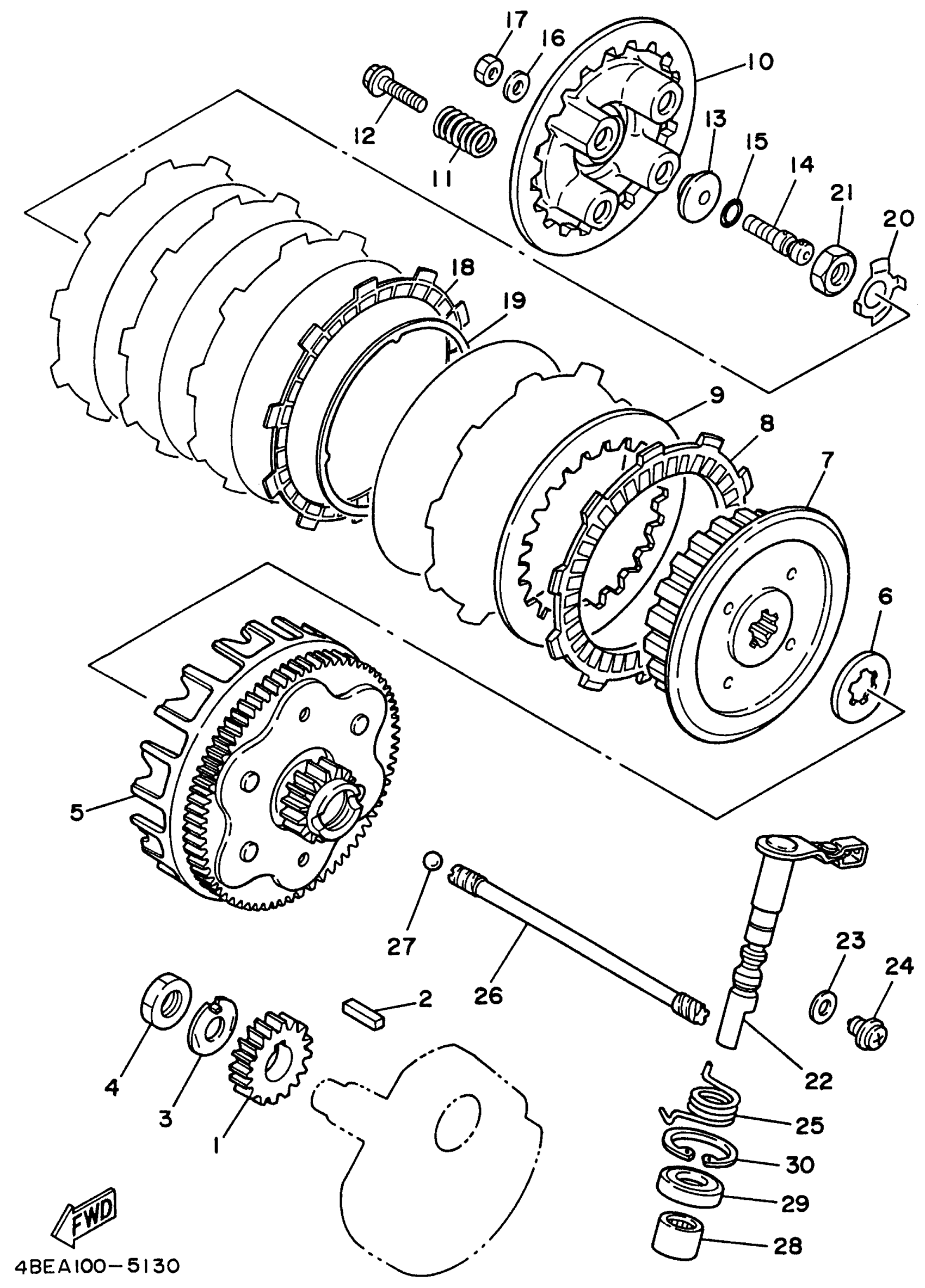 17
16
10
12
11
13
15
14
21
20
18
19
9
8
7
6
5
27
26
23
24
2
22
4
3
1
25
30
29
28
FWD
4BEA100-5130